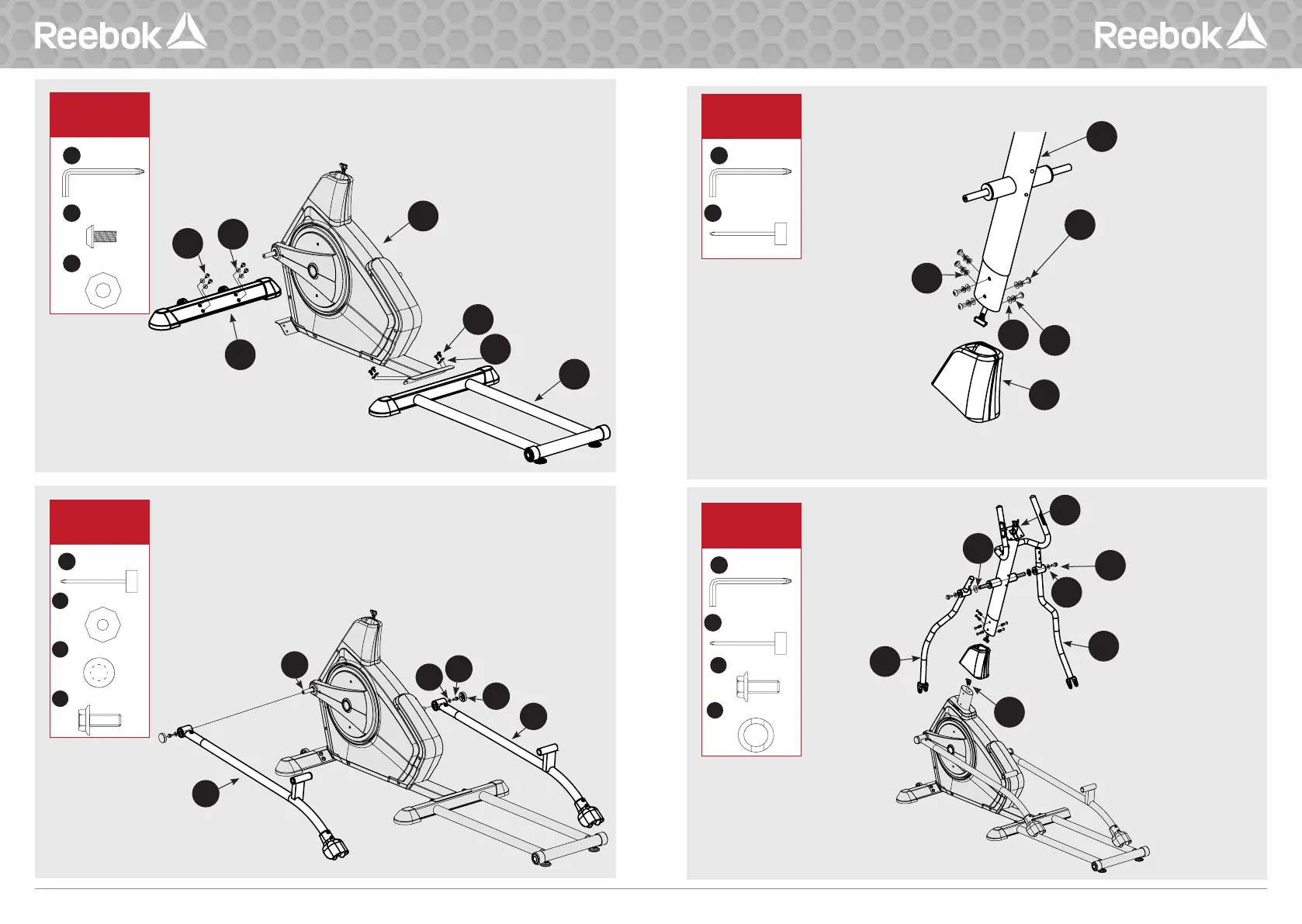 Reebok

Reebok