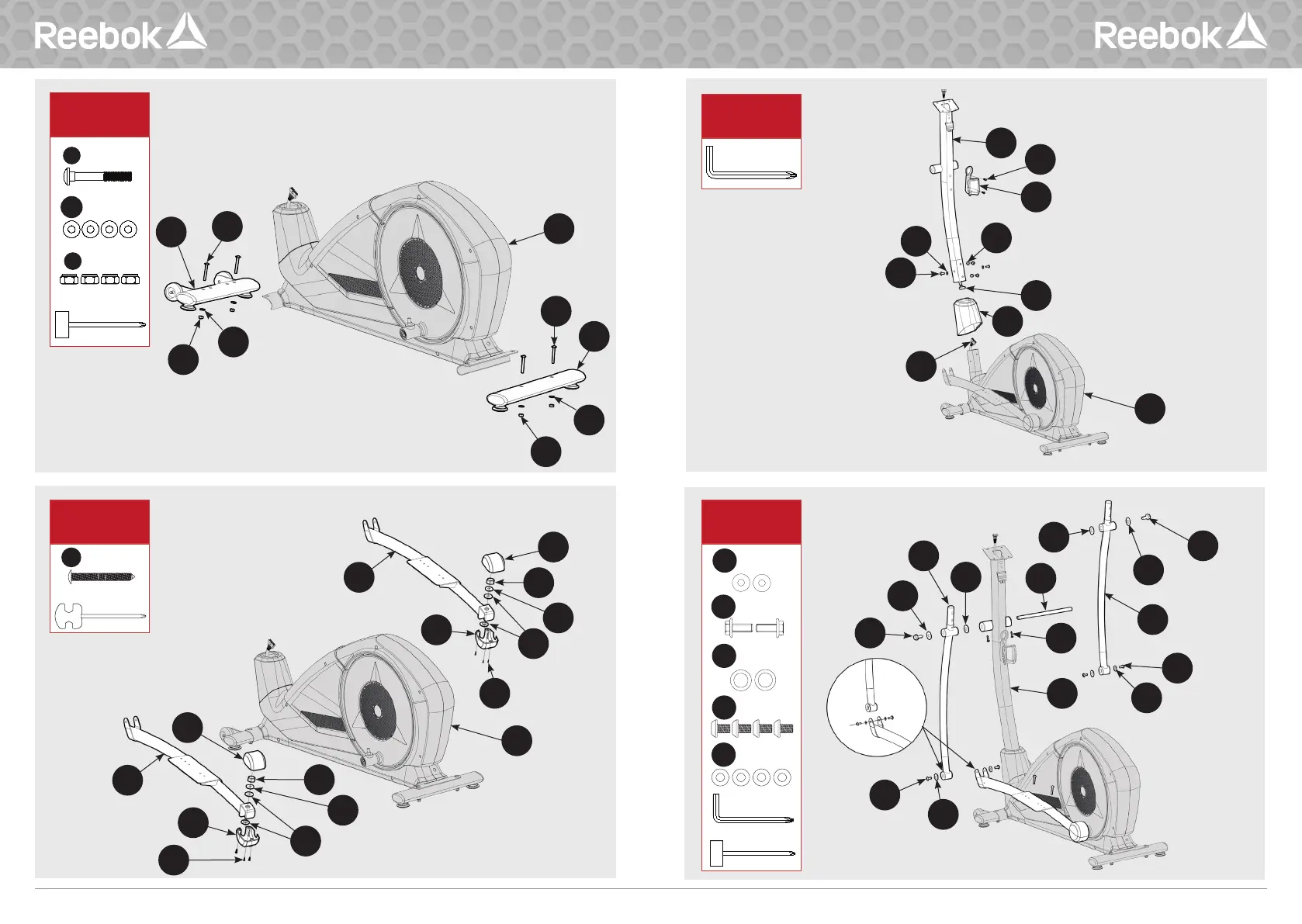 Reebok

Reebok