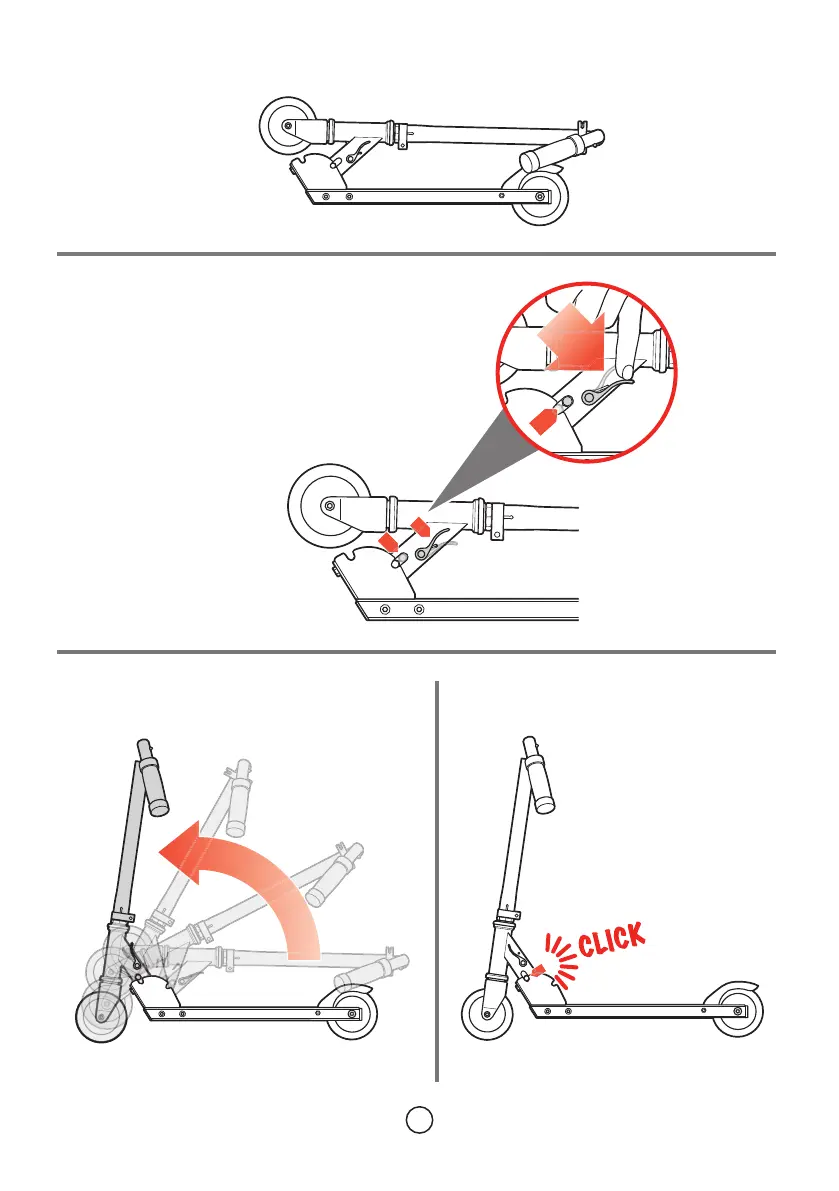 CLICK