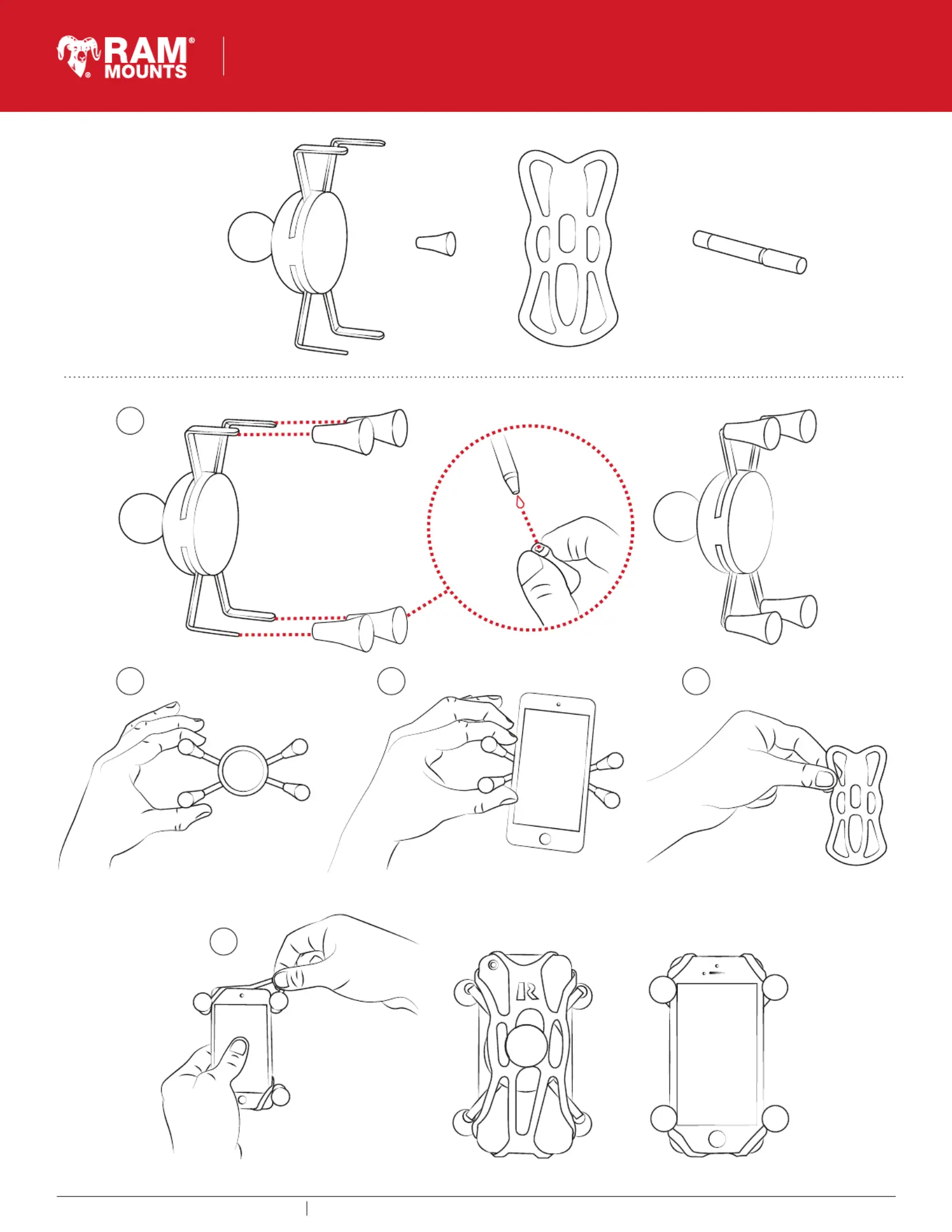 RAM® MOUNTS