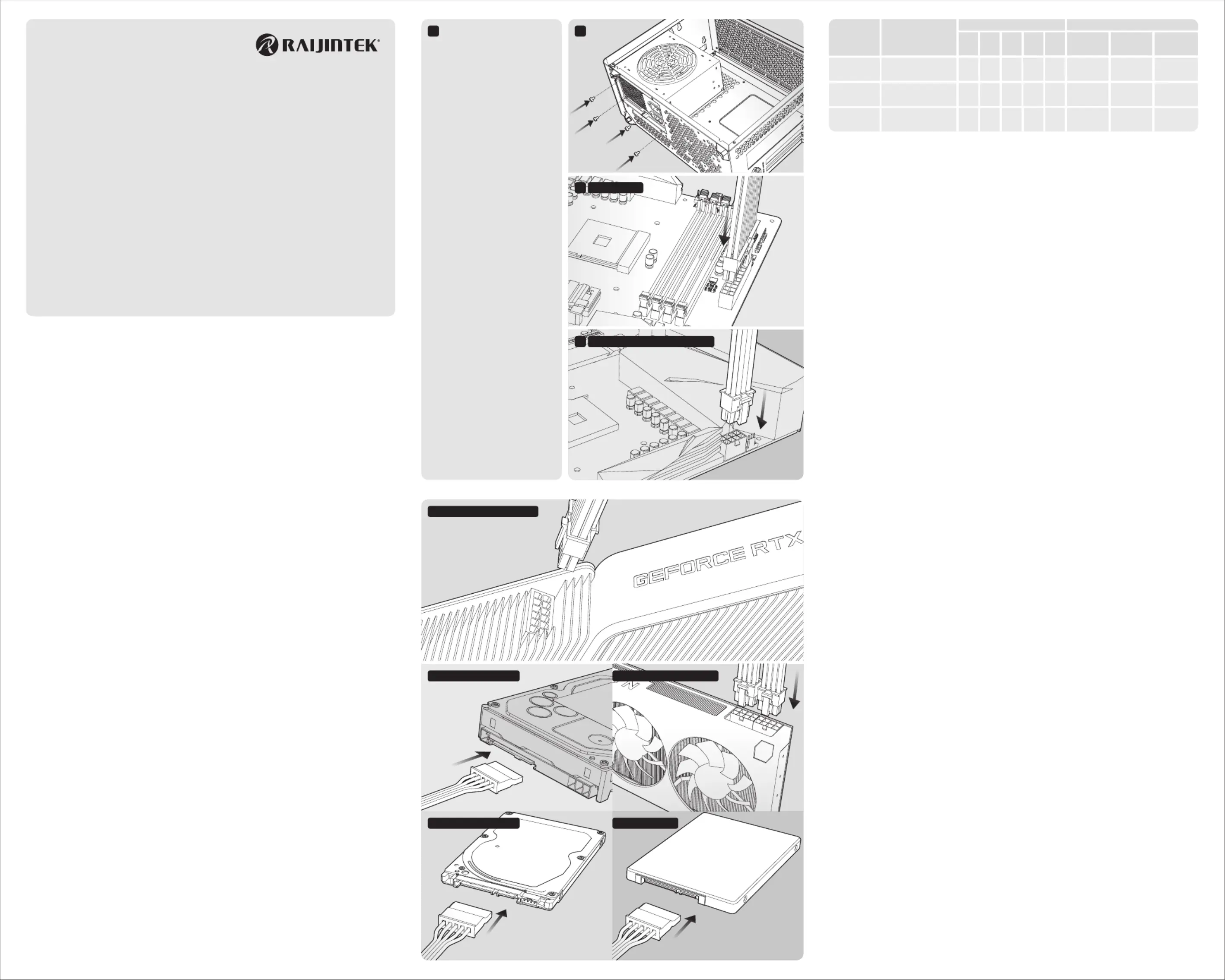 RAIJINTEK

GEFORCE RTX