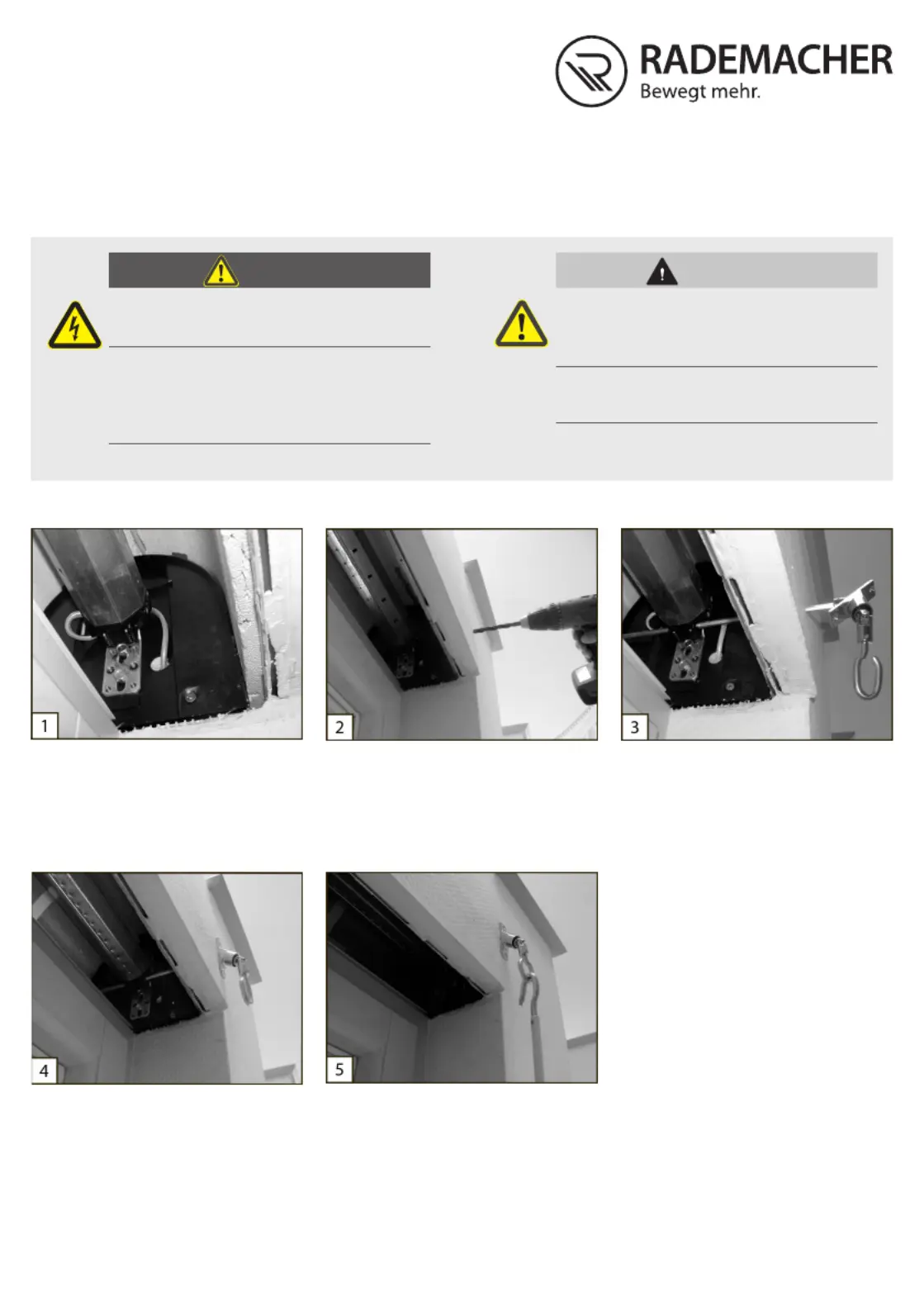 RADEMACHER
Bewegt mehr.

1

2

3

4

5