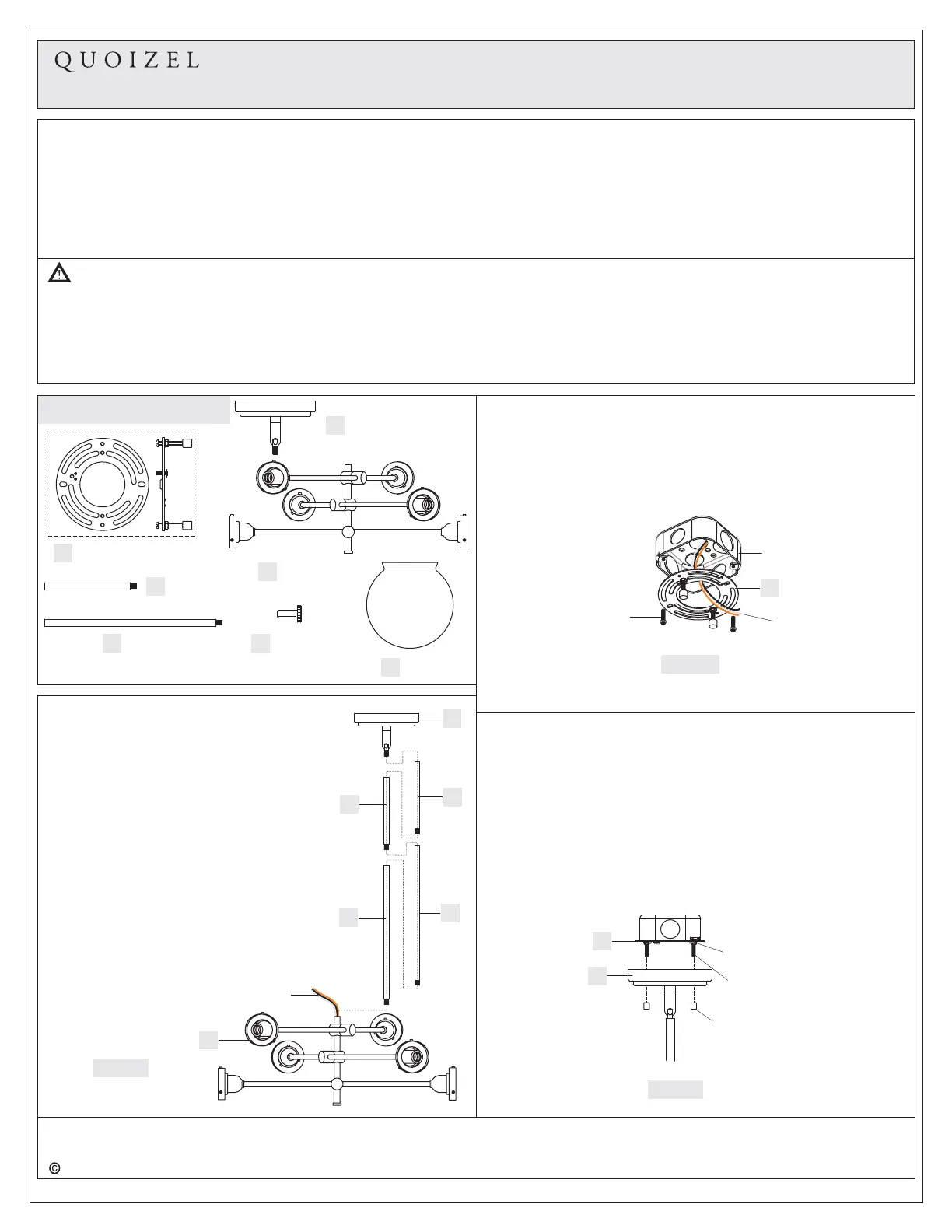 QUOIZEL

©