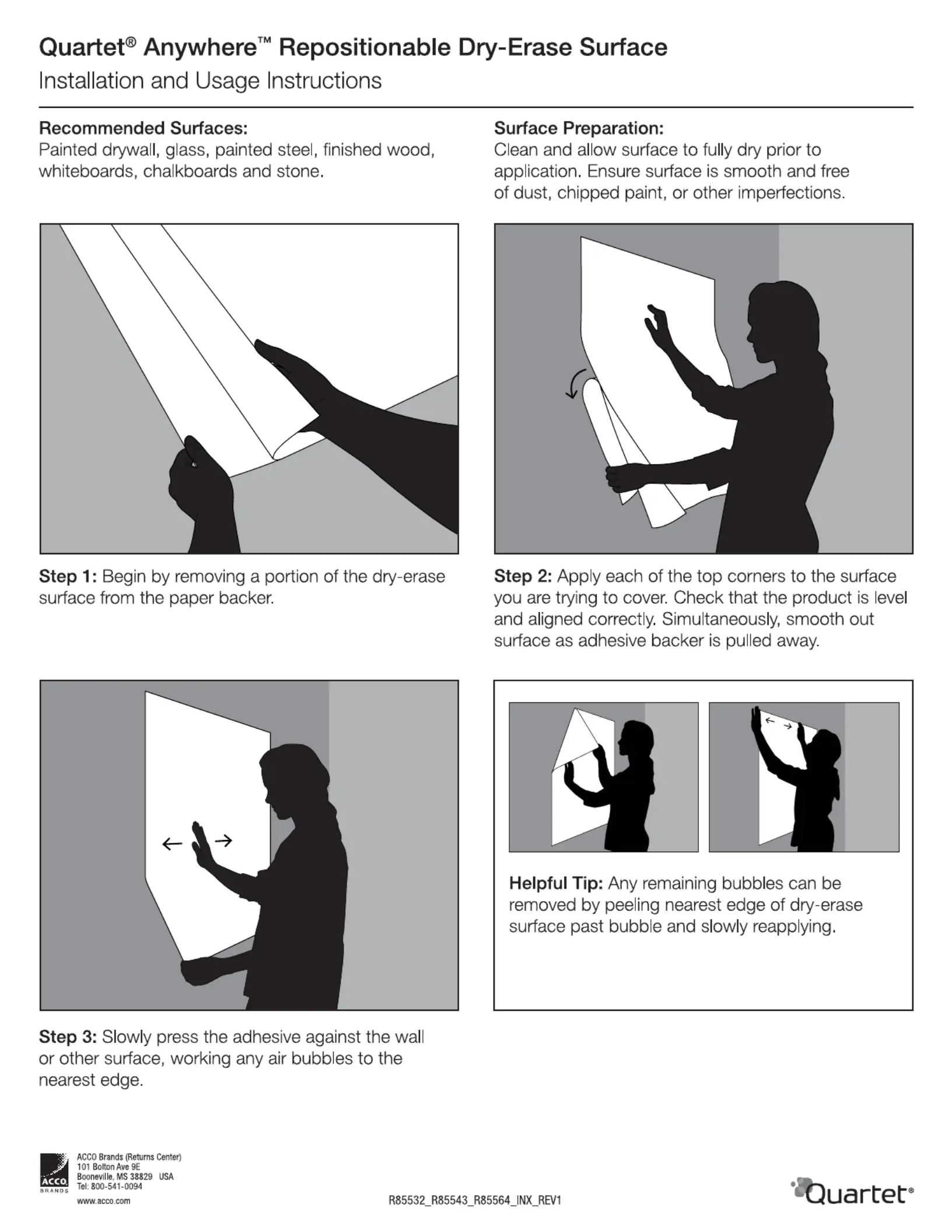 Quartet® Anywhere™ Repositionable Dry-Erase Surface
Installation and Usage Instructions

Recommended Surfaces:
Painted drywall, glass, painted steel, finished wood, whiteboards, chalkboards and stone.

Surface Preparation:
Clean and allow surface to fully dry prior to application. Ensure surface is smooth and free of dust, chipped paint, or other imperfections.

Step 1: Begin by removing a portion of the dry-erase surface from the paper backer.

Step 2: Apply each of the top corners to the surface you are trying to cover. Check that the product is level and aligned correctly. Simultaneously, smooth out surface as adhesive backer is pulled away.

Step 3: Slowly press the adhesive against the wall or other surface, working any air bubbles to the nearest edge.

Helpful Tip: Any remaining bubbles can be removed by peeling nearest edge of dry-erase surface past bubble and slowly reapplying.

ACCO BRANDS
ACCO Brands (Returns Center)
101 Bolton Ave 9E
Booneville, MS 38829 USA
Tel: 800-541-0094
www.acco.com

R85532_R85543_R85564_INX_REV1

Quartet®