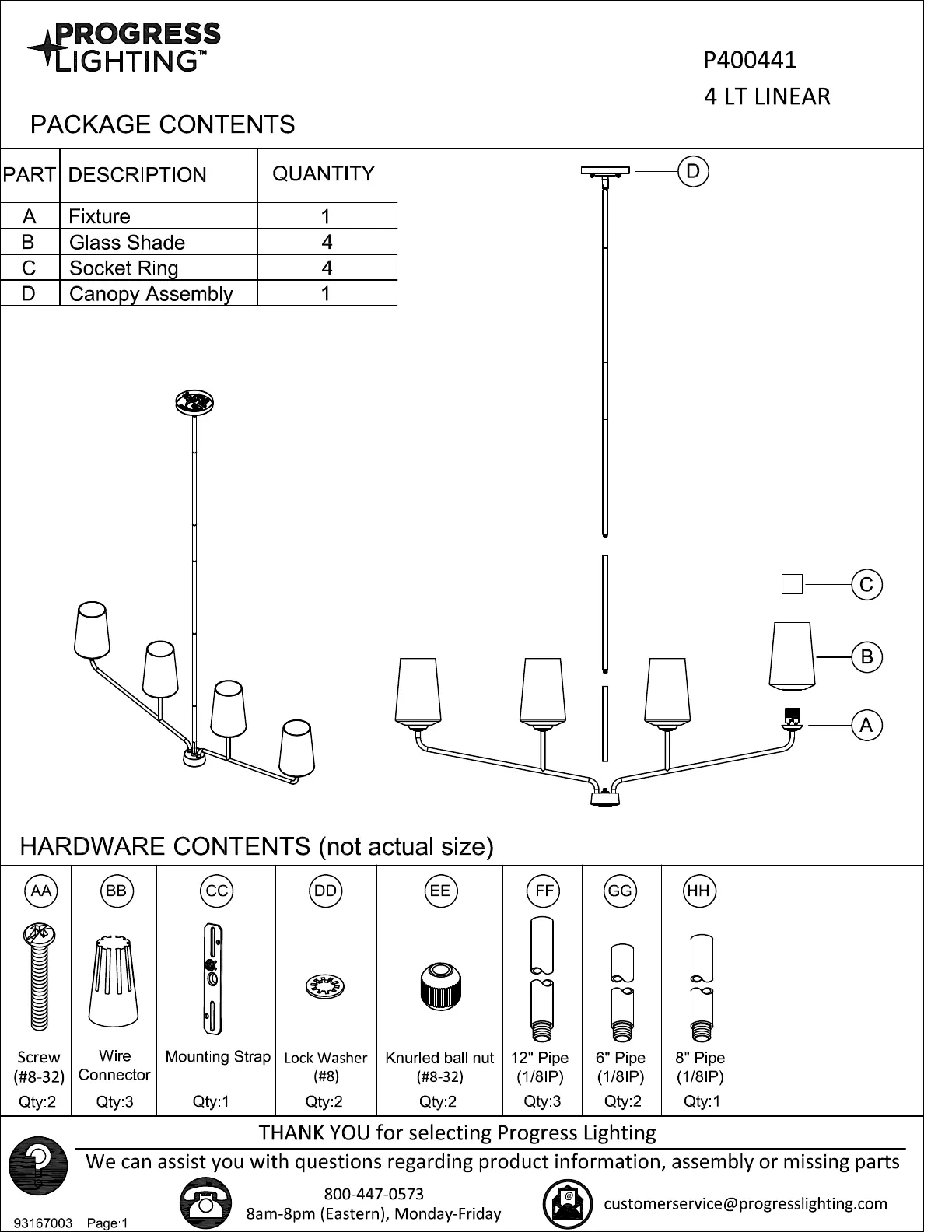 PROGRESS LIGHTING™

P400441
4 LT LINEAR

PACKAGE CONTENTS

| PART | DESCRIPTION | QUANTITY |
|---|---|---|
| A | Fixture | 1 |
| B | Glass Shade | 4 |
| C | Socket Ring | 4 |
| D | Canopy Assembly | 1 |

D
C
B
A

HARDWARE CONTENTS (not actual size)

| AA | BB | CC | DD | EE | FF | GG | HH |
|---|---|---|---|---|---|---|---|
| Screw (#8-32) | Wire Connector | Mounting Strap | Lock Washer (#8) | Knurled ball nut (#8-32) | 12" Pipe (1/8IP) | 6" Pipe (1/8IP) | 8" Pipe (1/8IP) |
| Qty:2 | Qty:3 | Qty:1 | Qty:2 | Qty:2 | Qty:3 | Qty:2 | Qty:1 |

THANK YOU for selecting Progress Lighting
We can assist you with questions regarding product information, assembly or missing parts

800-447-0573
8am-8pm (Eastern), Monday-Friday

customerservice@progresslighting.com

93167003 Page:1