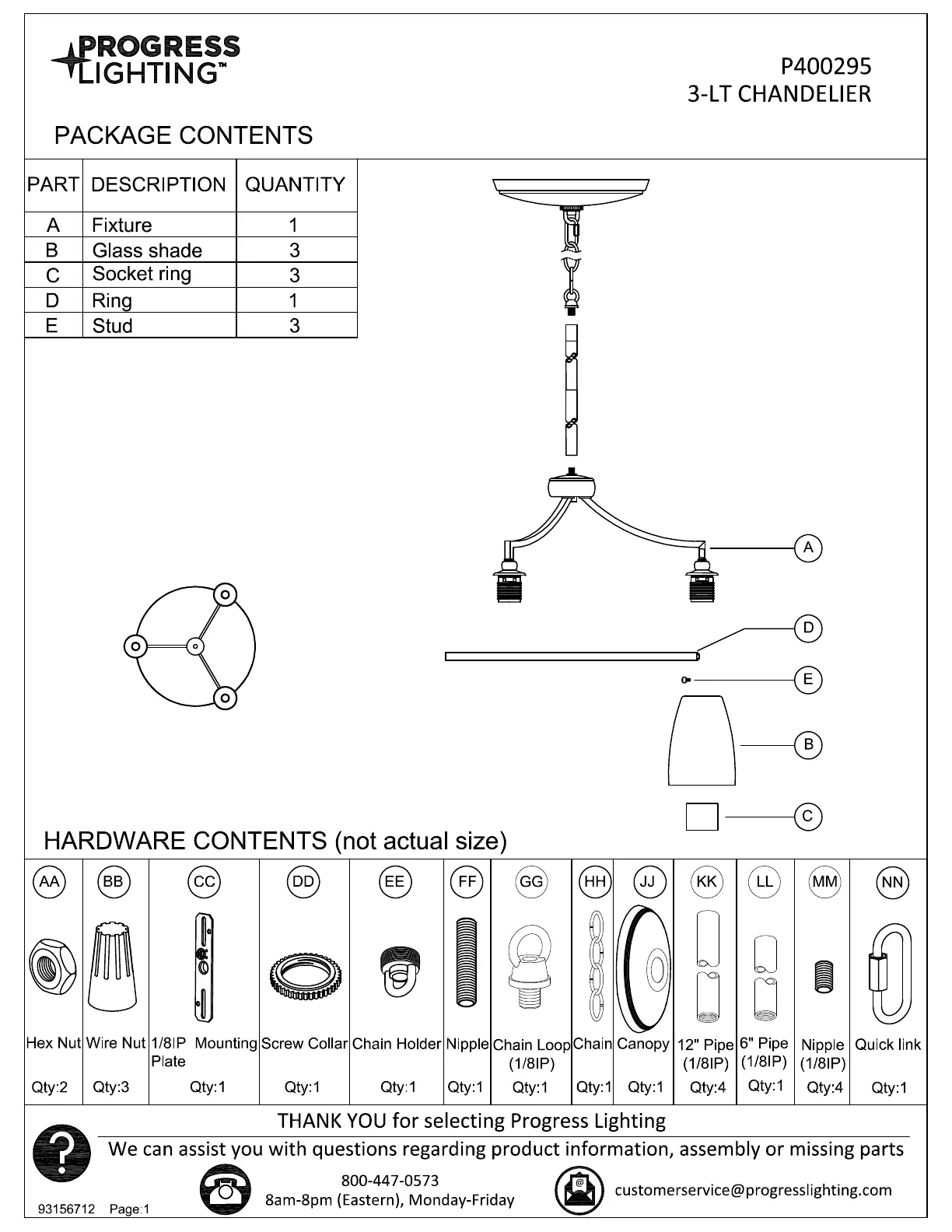 PROGRESS LIGHTING™

P400295
3-LT CHANDELIER

PACKAGE CONTENTS

| PART | DESCRIPTION | QUANTITY |
|---|---|---|
| A | Fixture | 1 |
| B | Glass shade | 3 |
| C | Socket ring | 3 |
| D | Ring | 1 |
| E | Stud | 3 |

A
D
E
B
C

HARDWARE CONTENTS (not actual size)

| AA | BB | CC | DD | EE | FF | GG | HH | JJ | KK | LL | MM | NN |
|---|---|---|---|---|---|---|---|---|---|---|---|---|
| Hex Nut | Wire Nut | 1/8IP Mounting Plate | Screw Collar | Chain Holder | Nipple | Chain Loop (1/8IP) | Chain | Canopy | 12" Pipe (1/8IP) | 6" Pipe (1/8IP) | Nipple (1/8IP) | Quick link |
| Qty:2 | Qty:3 | Qty:1 | Qty:1 | Qty:1 | Qty:1 | Qty:1 | Qty:1 | Qty:1 | Qty:4 | Qty:1 | Qty:4 | Qty:1 |

THANK YOU for selecting Progress Lighting
We can assist you with questions regarding product information, assembly or missing parts

800-447-0573
8am-8pm (Eastern), Monday-Friday

customerservice@progresslighting.com

93156712 Page:1