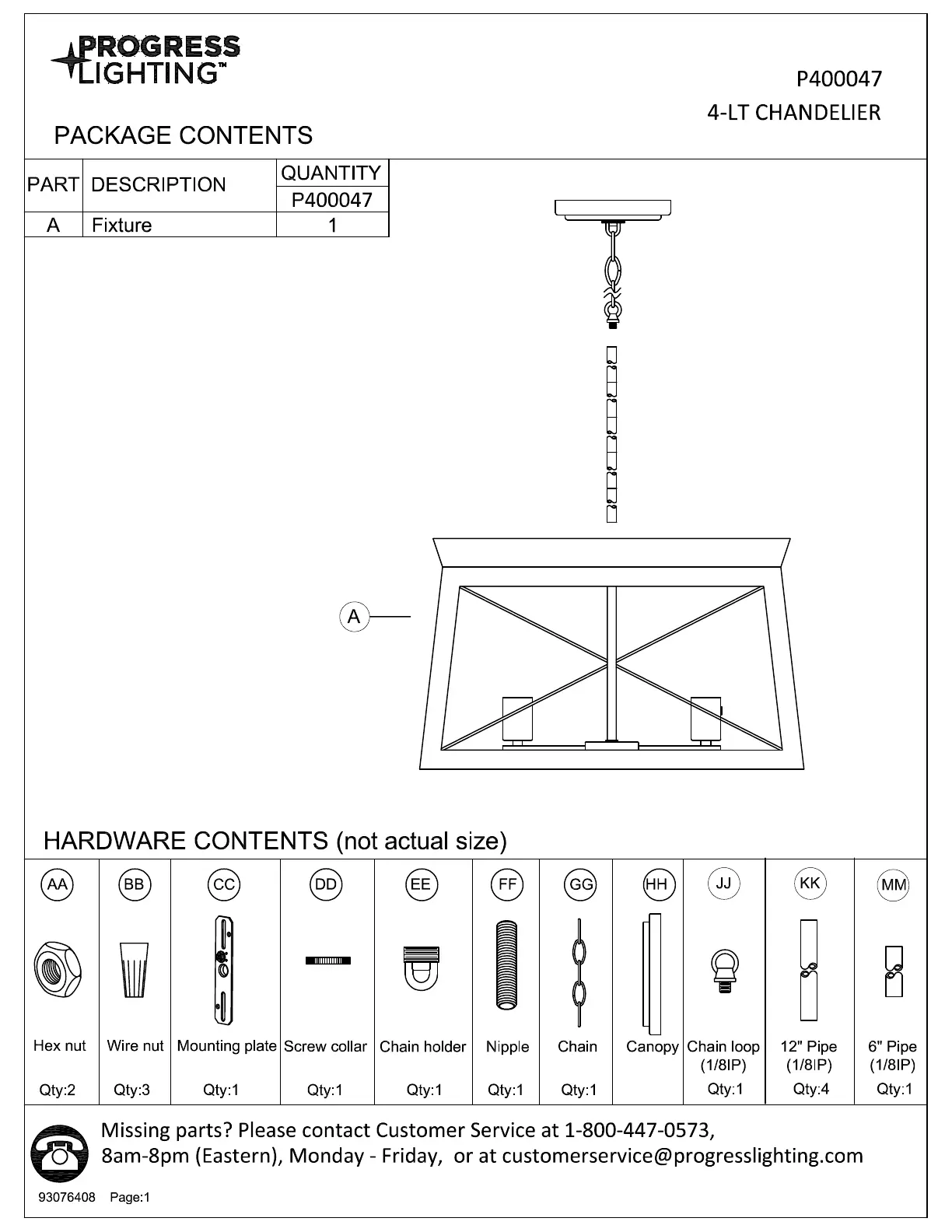 PROGRESS LIGHTING™

P400047
4-LT CHANDELIER

PACKAGE CONTENTS

| PART | DESCRIPTION | QUANTITY P400047 |
|---|---|---|
| A | Fixture | 1 |

A

HARDWARE CONTENTS (not actual size)

| AA | BB | CC | DD | EE | FF | GG | HH | JJ | KK | MM |
|---|---|---|---|---|---|---|---|---|---|---|
| Hex nut | Wire nut | Mounting plate | Screw collar | Chain holder | Nipple | Chain | Canopy | Chain loop (1/8IP) | 12" Pipe (1/8IP) | 6" Pipe (1/8IP) |
| Qty:2 | Qty:3 | Qty:1 | Qty:1 | Qty:1 | Qty:1 | Qty:1 | | Qty:1 | Qty:4 | Qty:1 |

Missing parts? Please contact Customer Service at 1-800-447-0573, 8am-8pm (Eastern), Monday - Friday, or at customerservice@progresslighting.com

93076408 Page:1