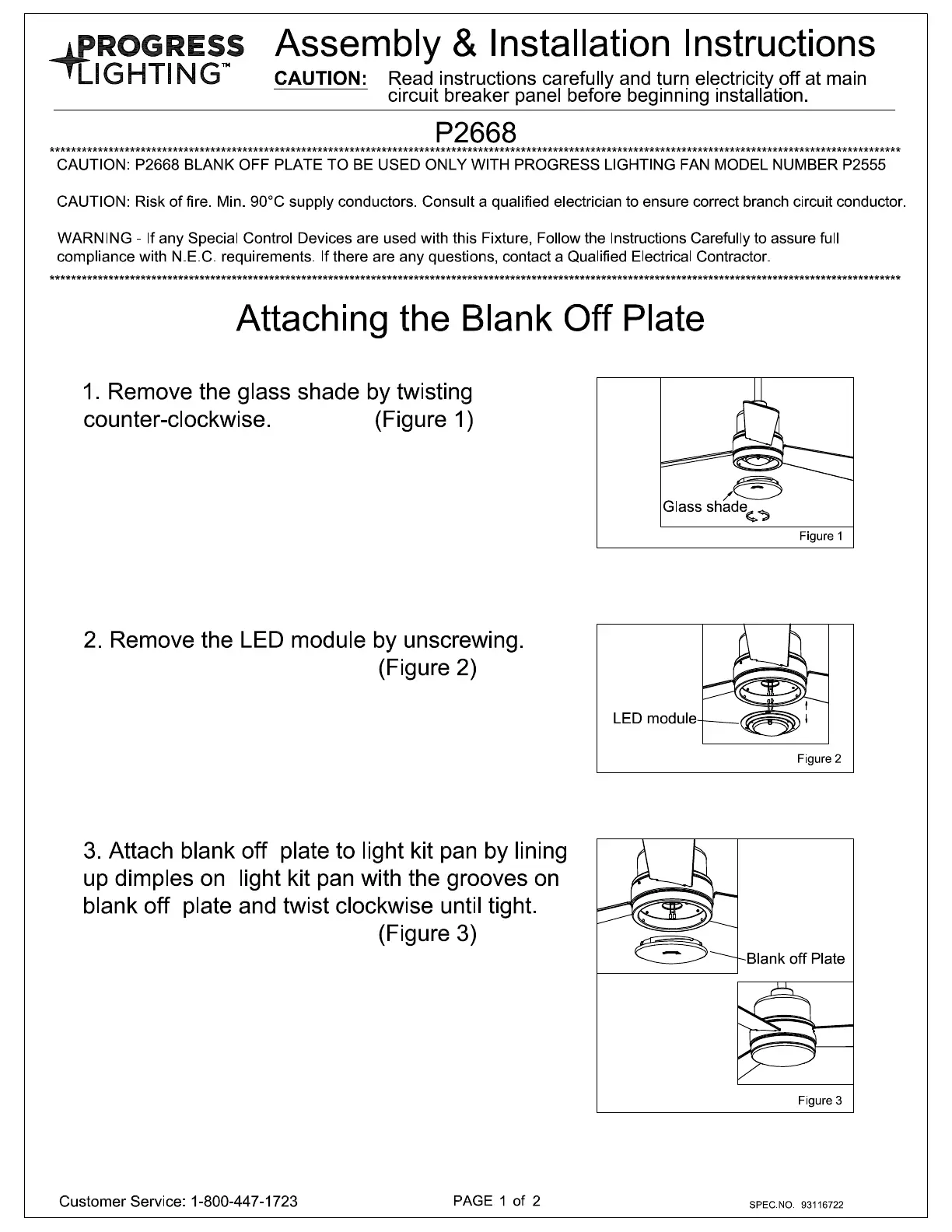 PROGRESS LIGHTING™

Assembly & Installation Instructions

CAUTION: Read instructions carefully and turn electricity off at main circuit breaker panel before beginning installation.

P2668

CAUTION: P2668 BLANK OFF PLATE TO BE USED ONLY WITH PROGRESS LIGHTING FAN MODEL NUMBER P2555

CAUTION: Risk of fire. Min. 90°C supply conductors. Consult a qualified electrician to ensure correct branch circuit conductor.

WARNING - If any Special Control Devices are used with this Fixture, Follow the Instructions Carefully to assure full compliance with N.E.C. requirements. If there are any questions, contact a Qualified Electrical Contractor.

Attaching the Blank Off Plate

1. Remove the glass shade by twisting counter-clockwise. (Figure 1)

Glass shade

Figure 1

2. Remove the LED module by unscrewing. (Figure 2)

LED module

Figure 2

3. Attach blank off plate to light kit pan by lining up dimples on light kit pan with the grooves on blank off plate and twist clockwise until tight. (Figure 3)

Blank off Plate

Figure 3

Customer Service: 1-800-447-1723

PAGE 1 of 2

SPEC.NO. 93116722