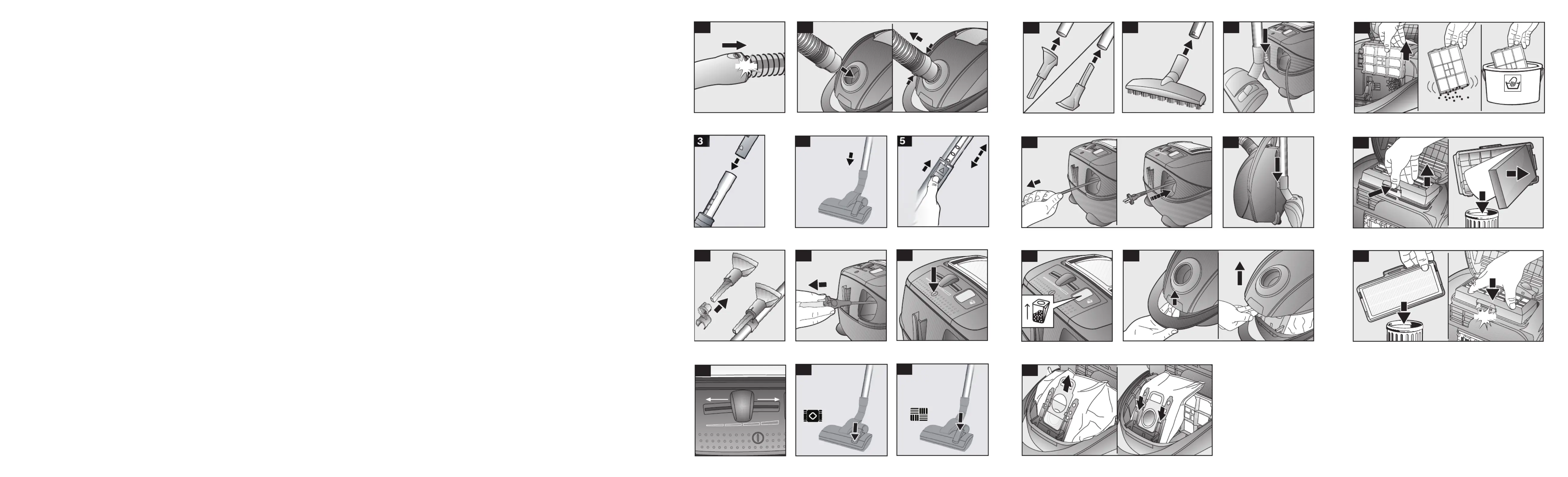 3

5