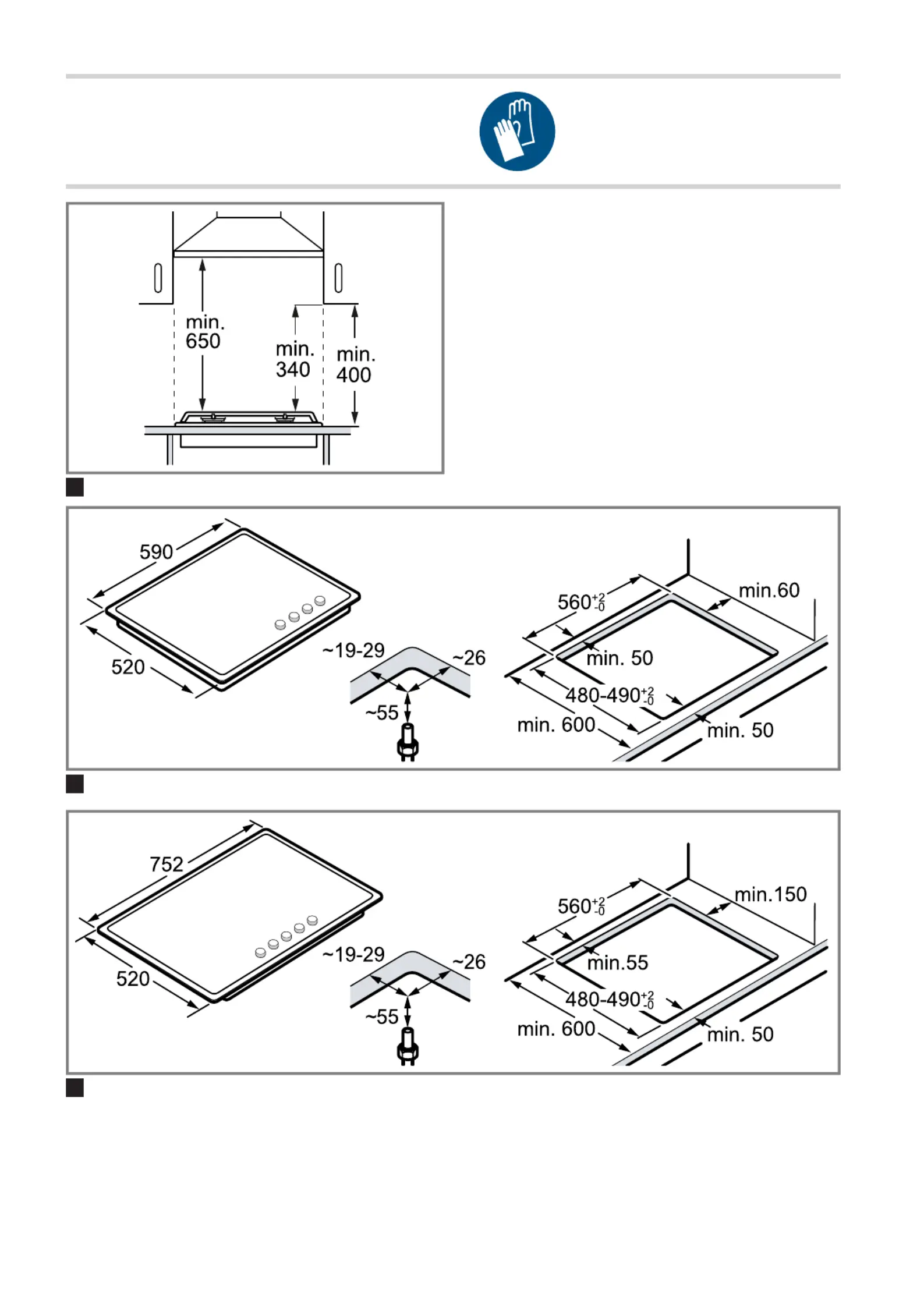 min. 650

min. 340

min. 400

590

520

~19-29

~26

~55

$560^{+2}_{-0}$

min.60

min. 50

$480\text{-}490^{+2}_{-0}$

min. 600

min. 50

752

520

~19-29

~26

~55

$560^{+2}_{-0}$

min.150

min.55

$480\text{-}490^{+2}_{-0}$

min. 600

min. 50