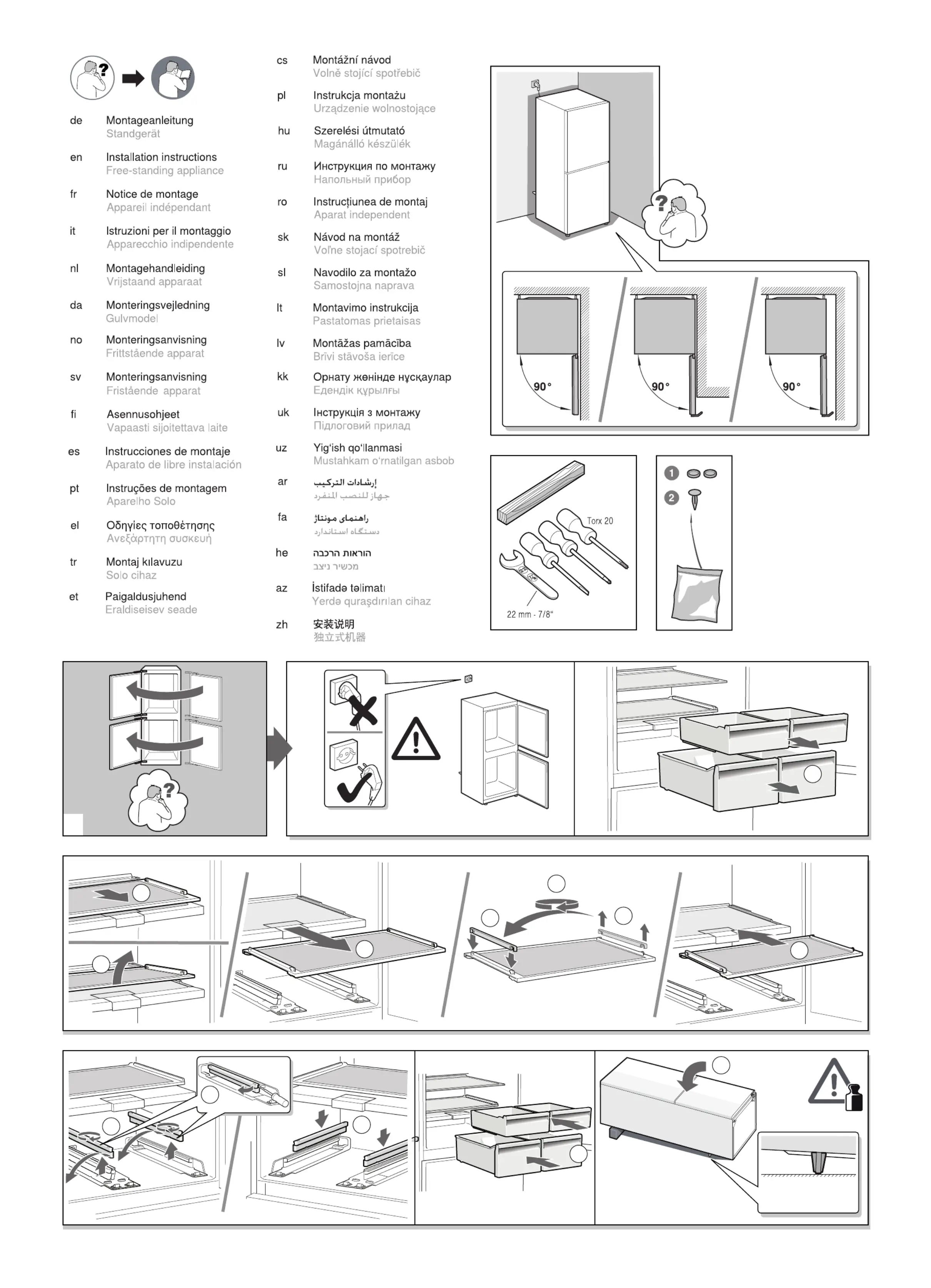 de Montageanleitung
Standgerät

en Installation instructions
Free-standing appliance

fr Notice de montage
Appareil indépendant

it Istruzioni per il montaggio
Apparecchio indipendente

nl Montagehandleiding
Vrijstaand apparaat

da Monteringsvejledning
Gulvmodel

no Monteringsanvisning
Frittstående apparat

sv Monteringsanvisning
Fristående apparat

fi Asennusohjeet
Vapaasti sijoitettava laite

es Instrucciones de montaje
Aparato de libre instalación

pt Instruções de montagem
Aparelho Solo

el Οδηγίες τοποθέτησης
Ανεξάρτητη συσκευή

tr Montaj kılavuzu
Solo cihaz

et Paigaldusjuhend
Eraldiseisev seade

cs Montážní návod
Volně stojící spotřebič

pl Instrukcja montażu
Urządzenie wolnostojące

hu Szerelési útmutató
Magánálló készülék

ru Инструкция по монтажу
Напольный прибор

ro Instrucțiunea de montaj
Aparat independent

sk Návod na montáž
Voľne stojací spotrebič

sl Navodilo za montažo
Samostojna naprava

lt Montavimo instrukcija
Pastatomas prietaisas

lv Montāžas pamācība
Brīvi stāvoša ierīce

kk Орнату жөнінде нұсқаулар
Едендік құрылғы

uk Інструкція з монтажу
Підлоговий прилад

uz Yig‘ish qo‘llanmasi
Mustahkam o‘rnatilgan asbob

ar إرشادات التركيب
جهاز للنصب المنفرد

fa راهنمای مونتاژ
دستگاه استاندارد

he הוראות הרכבה
מכשיר ניצב

az İstifadə təlimatı
Yerdə quraşdırılan cihaz

zh 安装说明
独立式机器

90°
90°
90°

Torx 20
22 mm - 7/8"
1
2