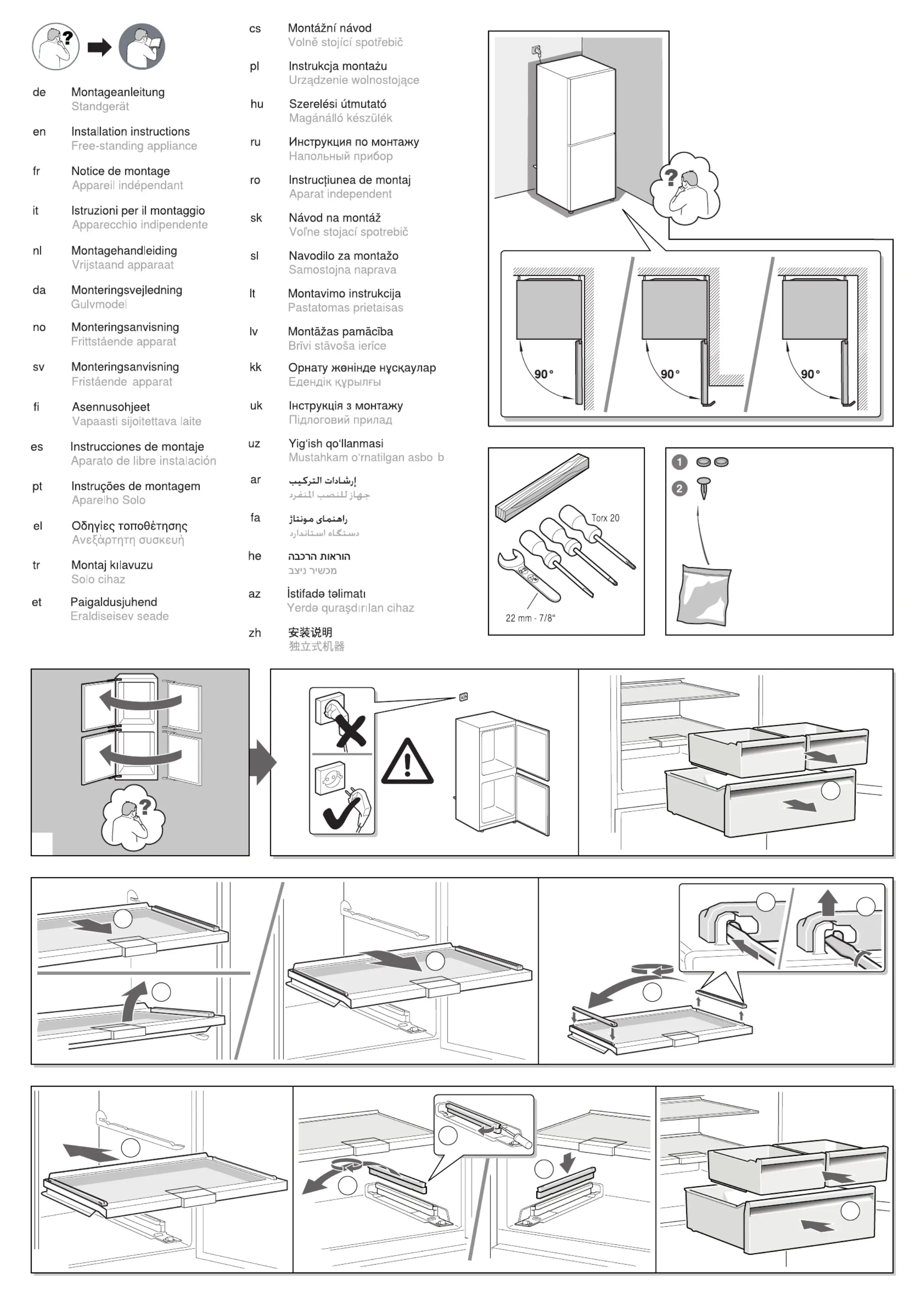 de Montageanleitung
Standgerät

en Installation instructions
Free-standing appliance

fr Notice de montage
Appareil indépendant

it Istruzioni per il montaggio
Apparecchio indipendente

nl Montagehandleiding
Vrijstaand apparaat

da Monteringsvejledning
Gulvmodel

no Monteringsanvisning
Frittstående apparat

sv Monteringsanvisning
Fristående apparat

fi Asennusohjeet
Vapaasti sijoitettava laite

es Instrucciones de montaje
Aparato de libre instalación

pt Instruções de montagem
Aparelho Solo

el Οδηγίες τοποθέτησης
Ανεξάρτητη συσκευή

tr Montaj kılavuzu
Solo cihaz

et Paigaldusjuhend
Eraldiseisev seade

cs Montážní návod
Volně stojící spotřebič

pl Instrukcja montażu
Urządzenie wolnostojące

hu Szerelési útmutató
Magánálló készülék

ru Инструкция по монтажу
Напольный прибор

ro Instrucțiunea de montaj
Aparat independent

sk Návod na montáž
Voľne stojací spotrebič

sl Navodilo za montažo
Samostojna naprava

lt Montavimo instrukcija
Pastatomas prietaisas

lv Montāžas pamācība
Brīvi stāvoša ierīce

kk Орнату жөнінде нұсқаулар
Едендік құрылғы

uk Інструкція з монтажу
Підлоговий прилад

uz Yig'ish qo'llanmasi
Mustahkam o'rnatilgan asbo b

ar إرشادات التركيب
جهاز للنصب المنفرد

fa راهنمای مونتاژ
دستگاه استاندارد

he הוראות הרכבה
מכשיר ניצב

az İstifadə təlimatı
Yerdə quraşdırılan cihaz

zh 安装说明
独立式机器

90°
90°
90°

Torx 20
22 mm - 7/8"

1
2