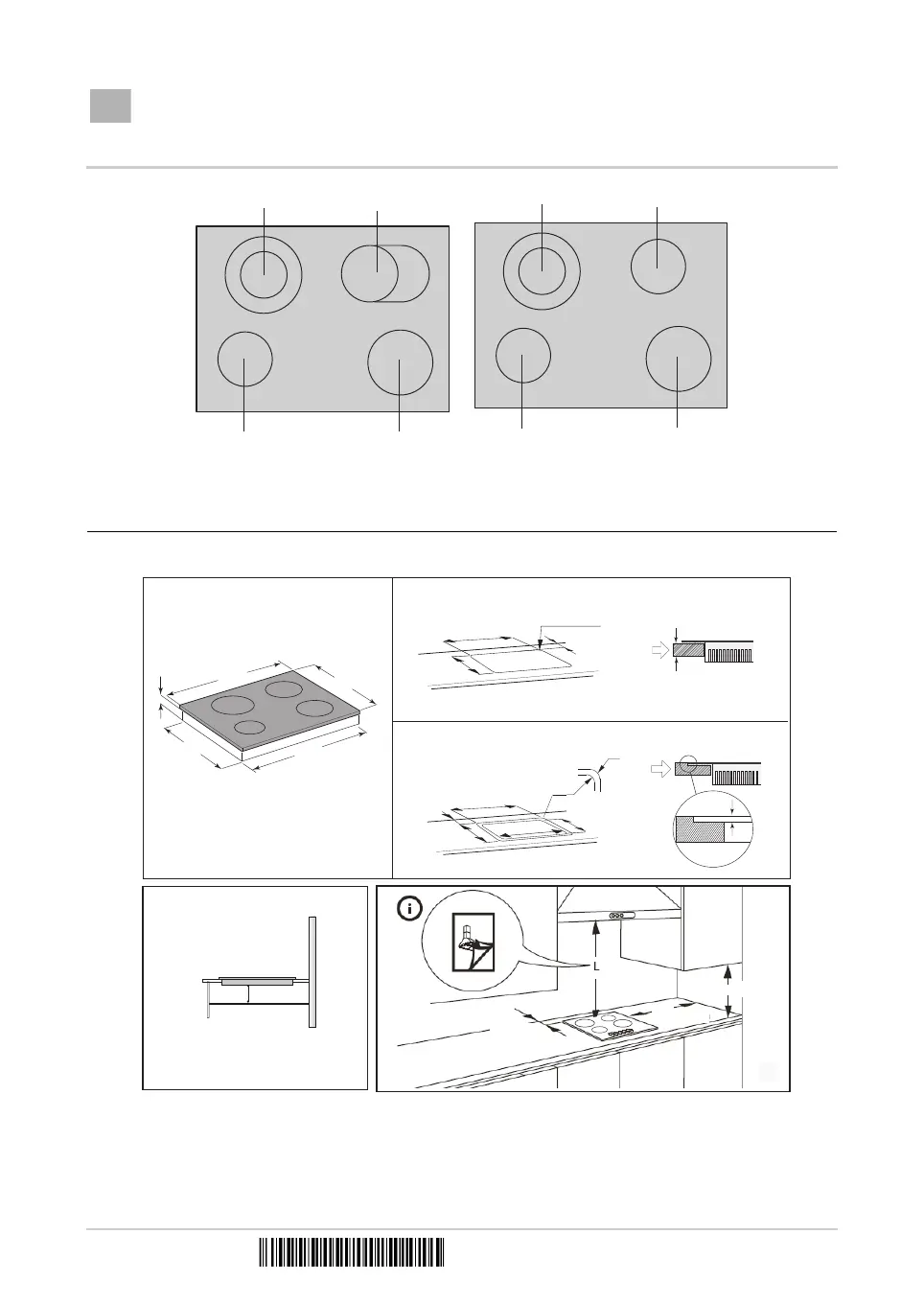 L