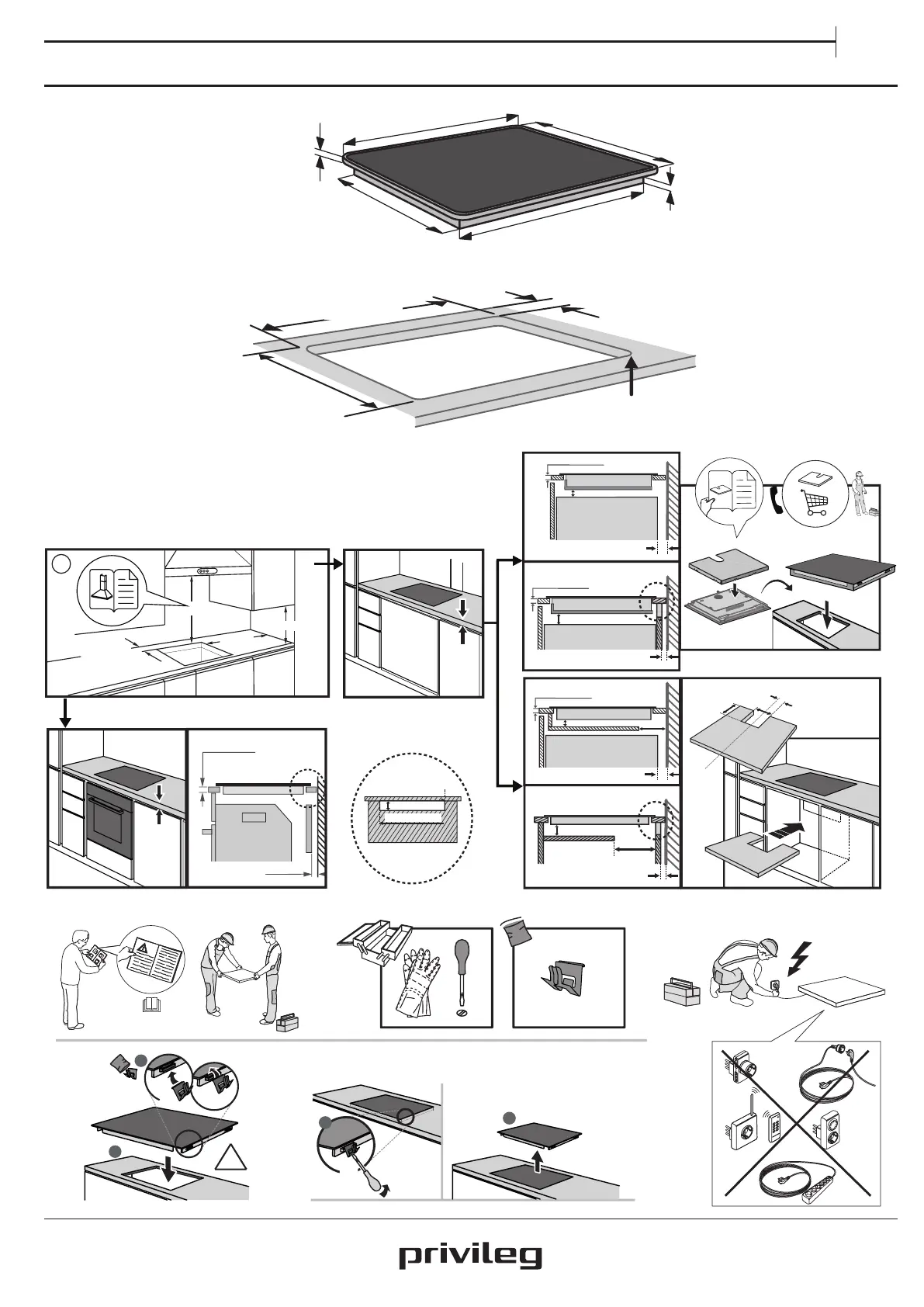 privileg