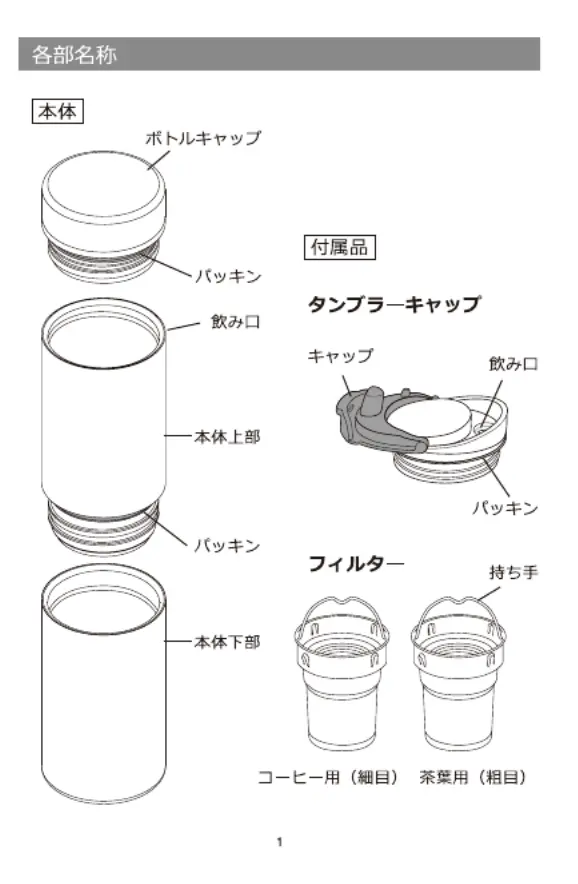 各部名称

本体

ボトルキャップ

パッキン

飲み口

本体上部

パッキン

本体下部

付属品

タンブラーキャップ

キャップ

飲み口

パッキン

フィルター

持ち手

コーヒー用（細目）　茶葉用（粗目）

1