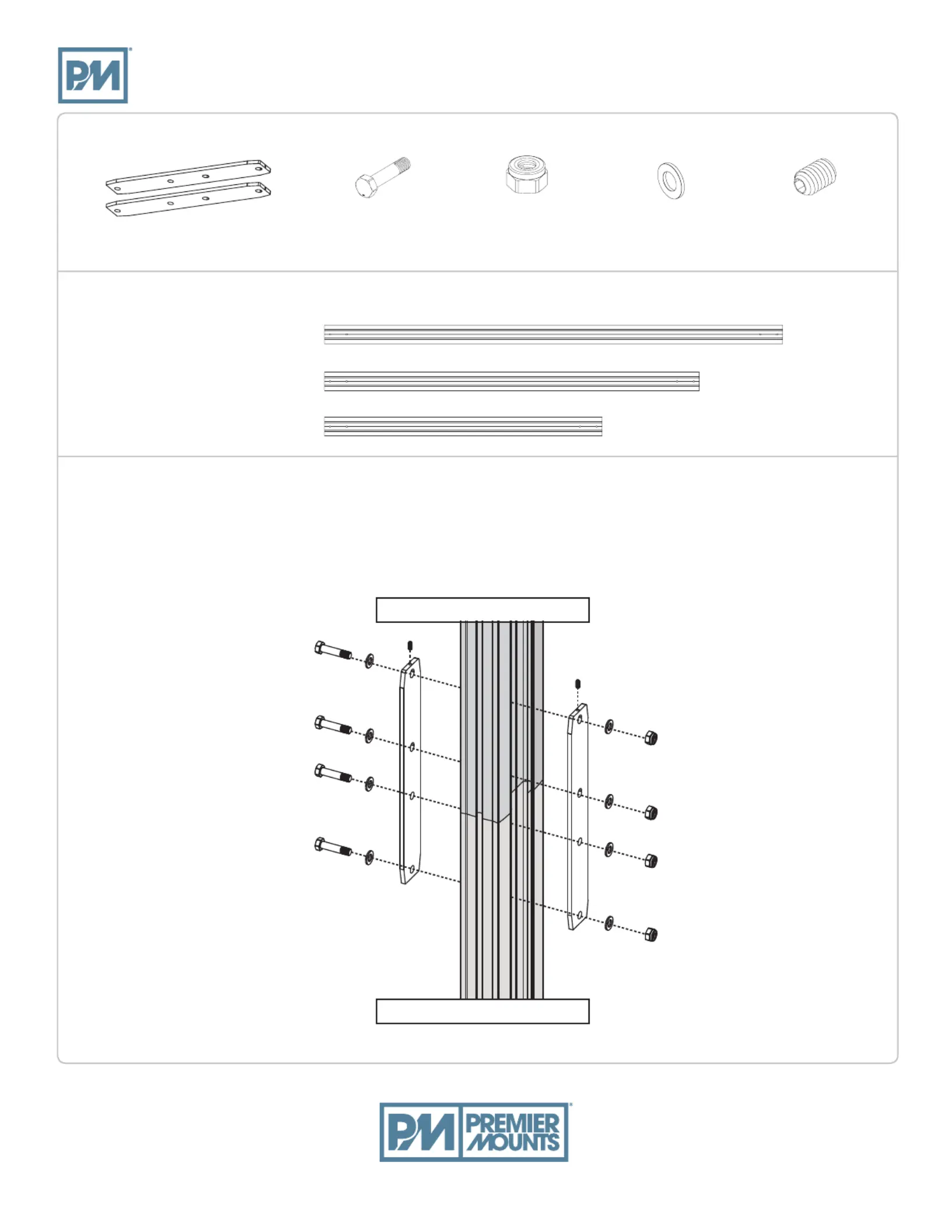 PM

PM PREMIER MOUNTS