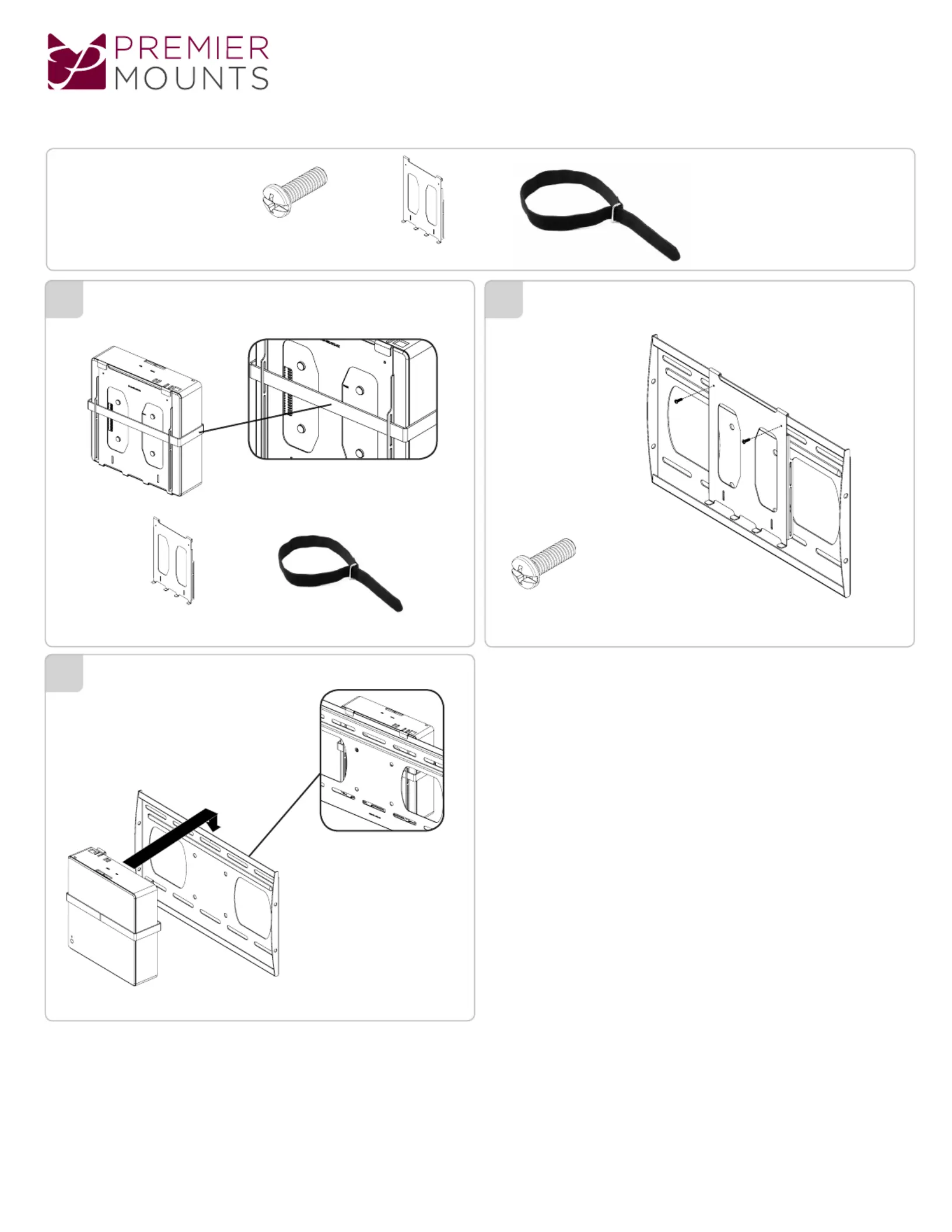 PREMIER
MOUNTS