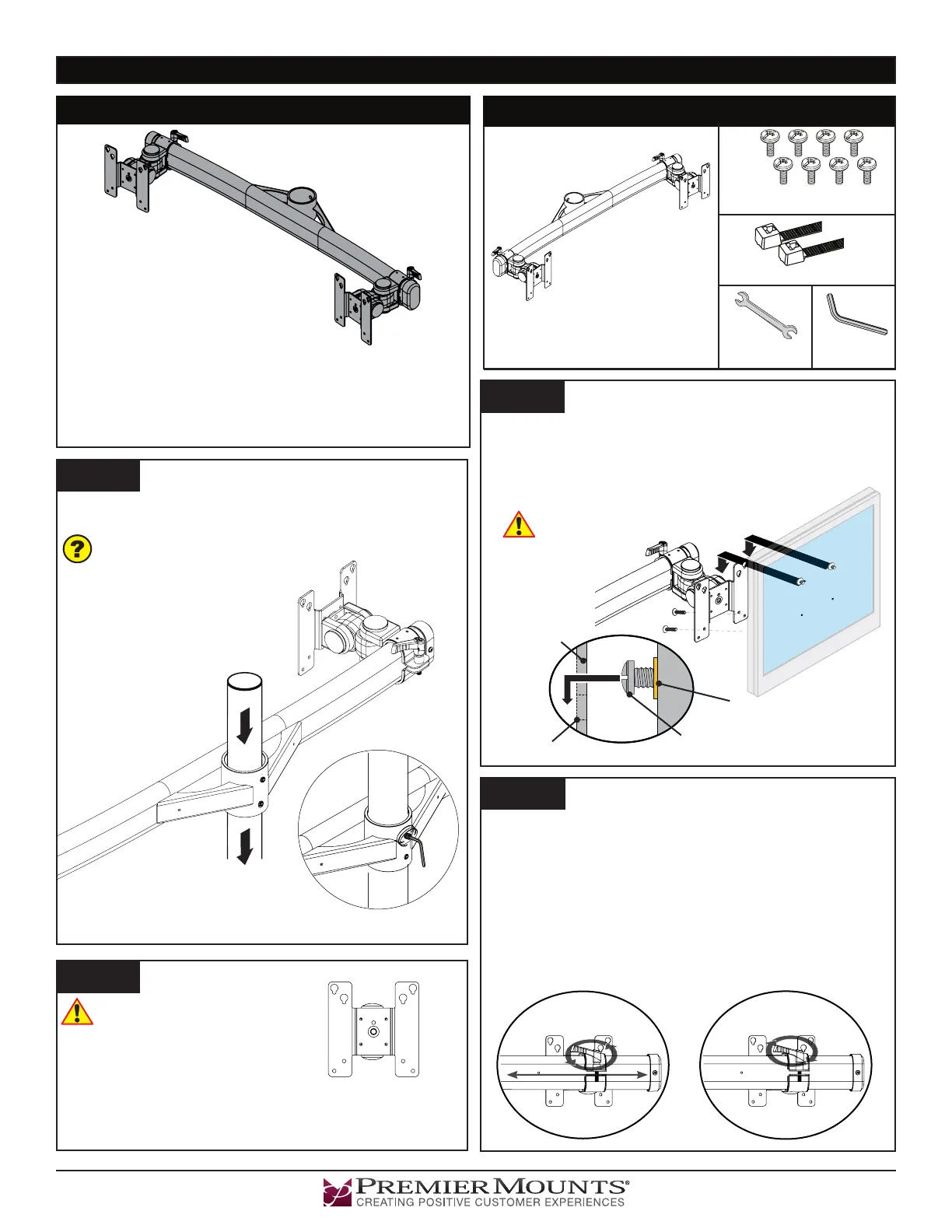 PREMIER MOUNTS®
CREATING POSITIVE CUSTOMER EXPERIENCES