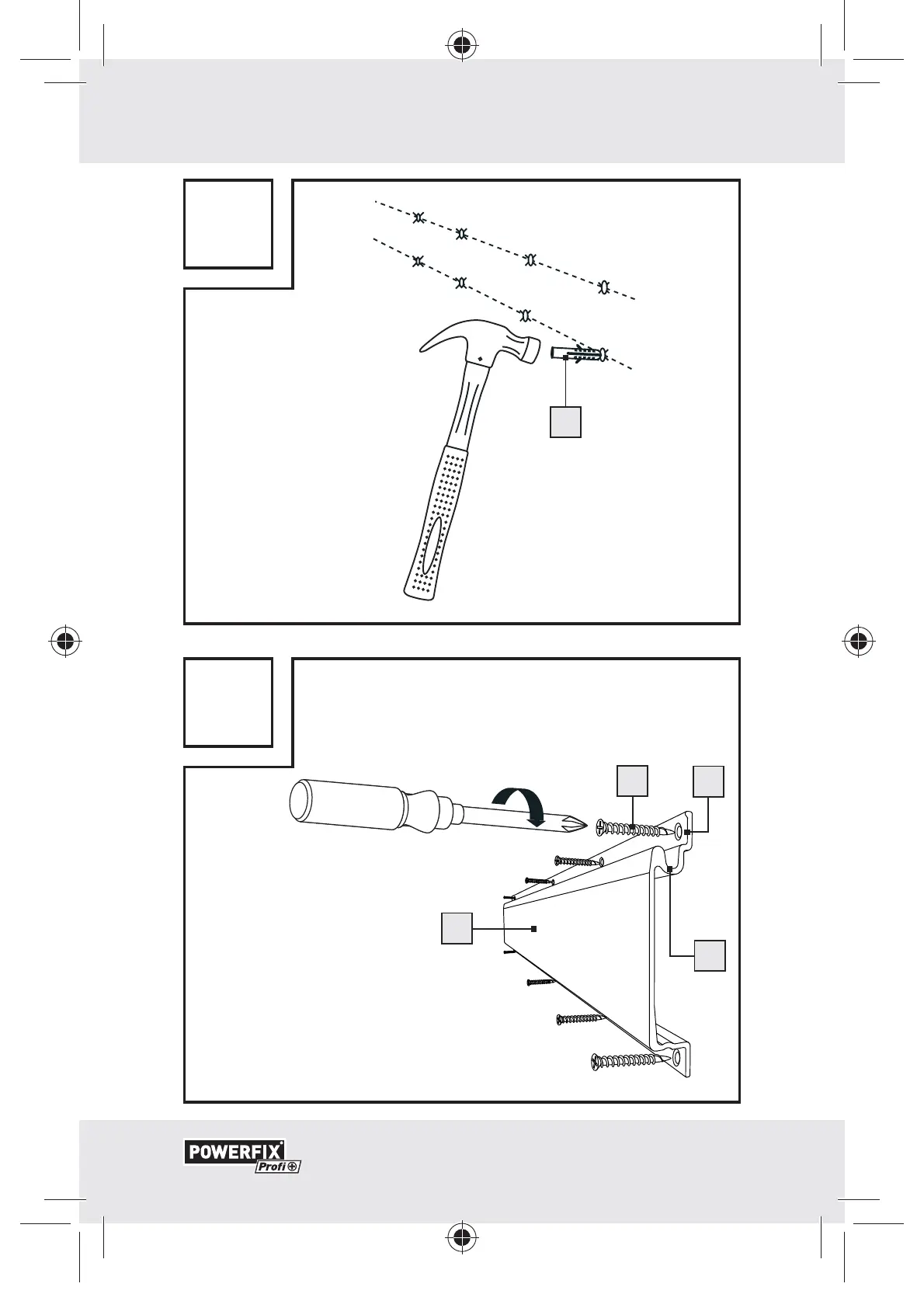 POWERFIX
Profi