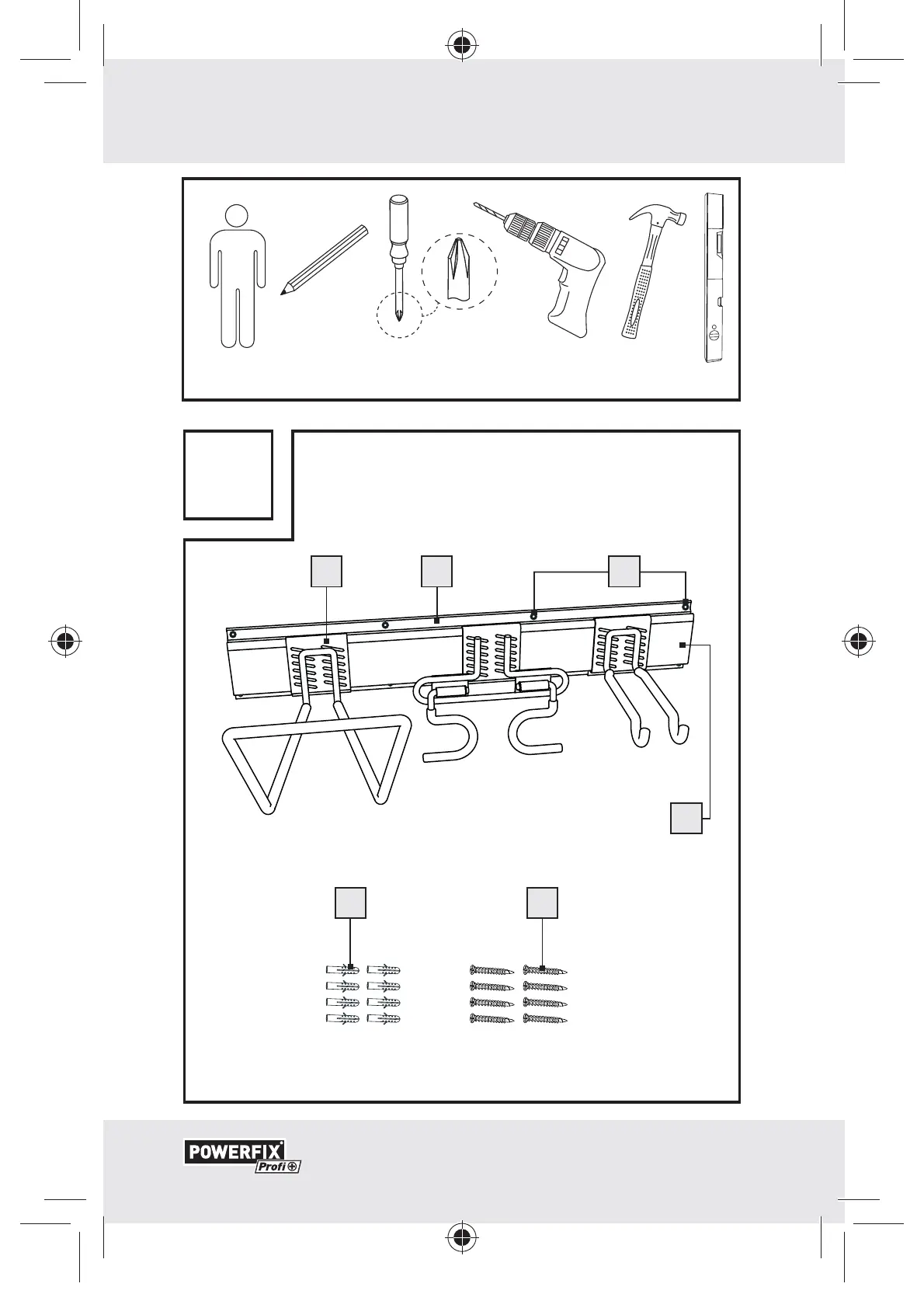 POWERFIX
Profi