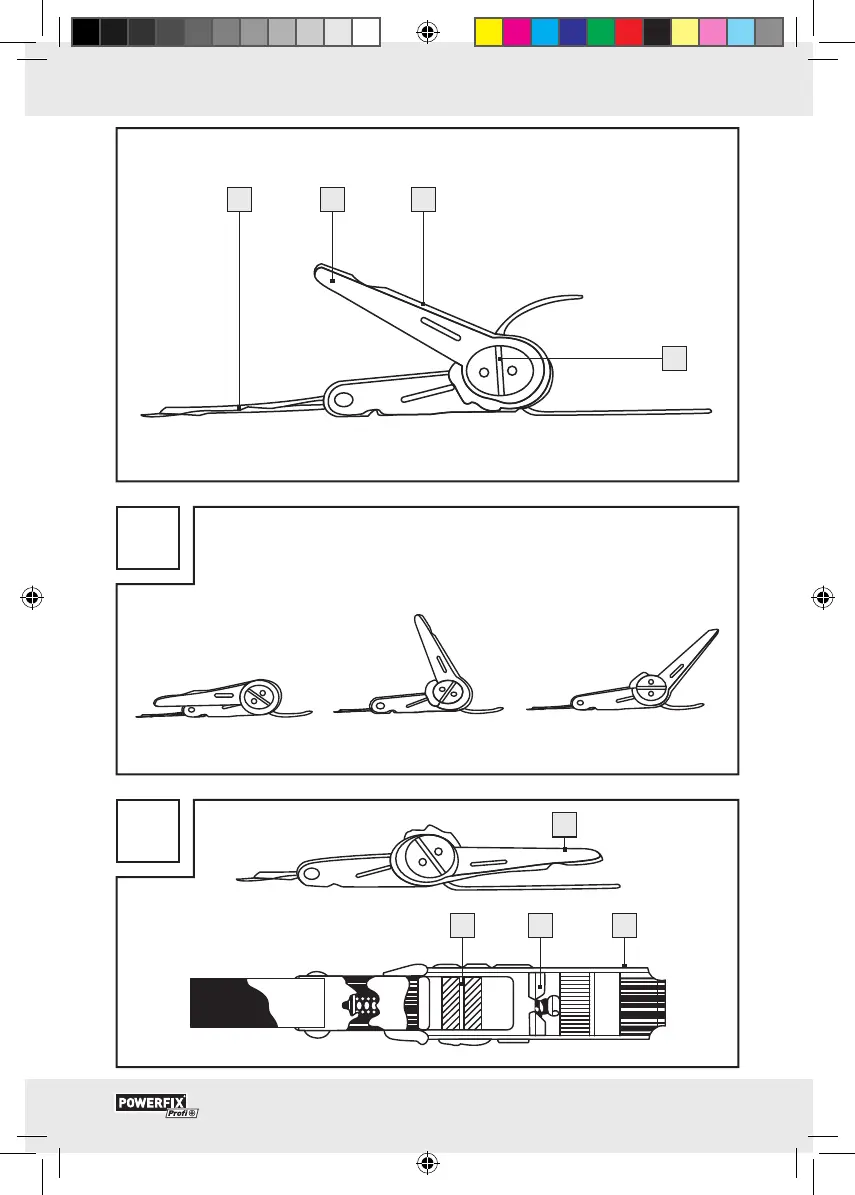 POWERFIX
Profi®