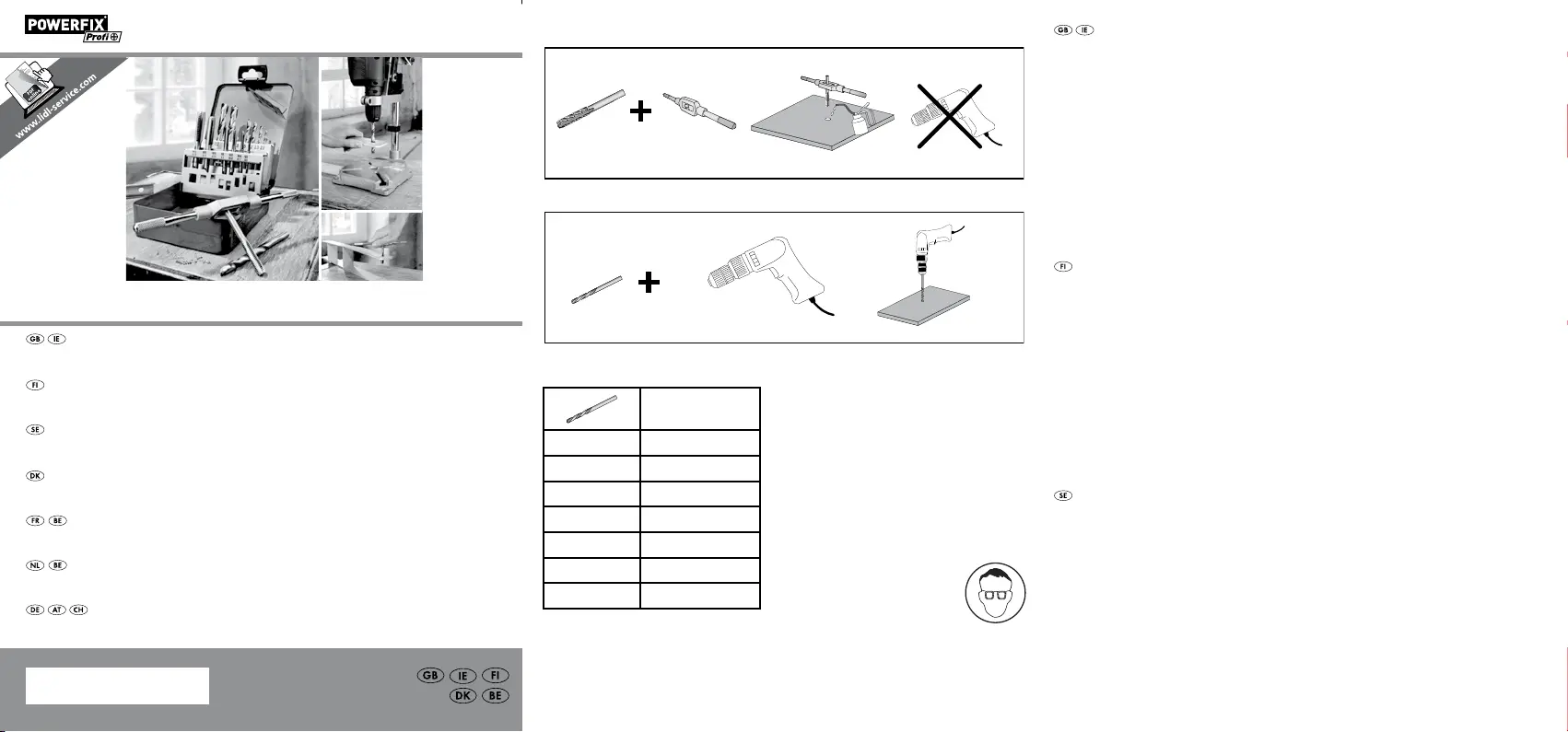 POWERFIX
Profi+

www.lidl-service.com

GB IE

FI

SE

DK

FR BE

NL BE

DE AT CH

GB IE FI
DK BE

GB IE

FI

SE