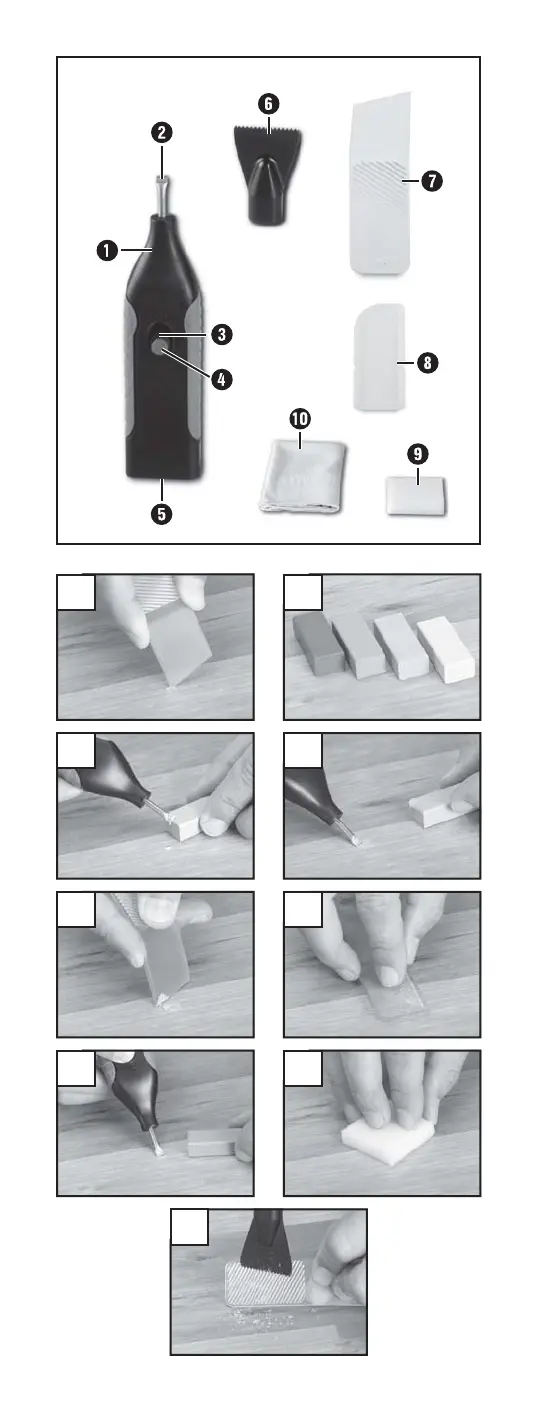 2
6
7
1
3
4
8
10
9
5