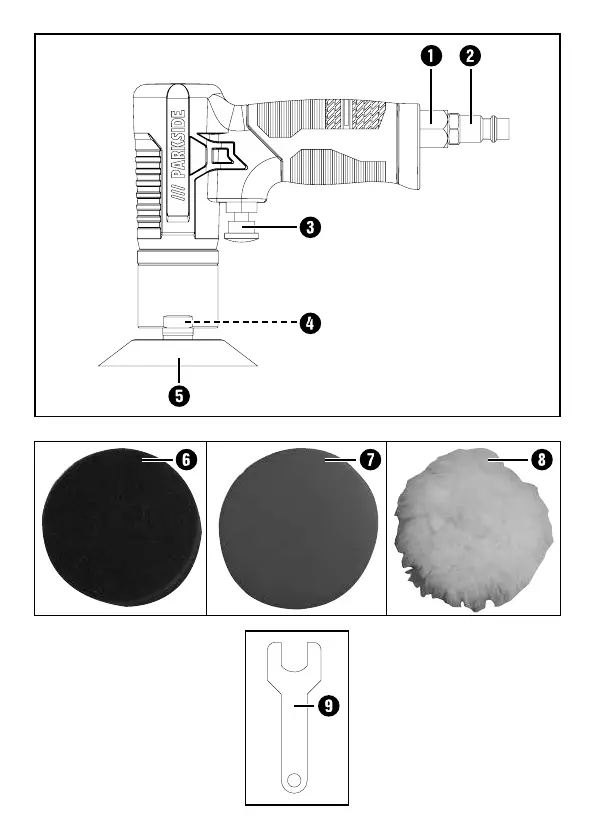 1
2
/// PARKSIDE
3
4
5

6
7
8

9