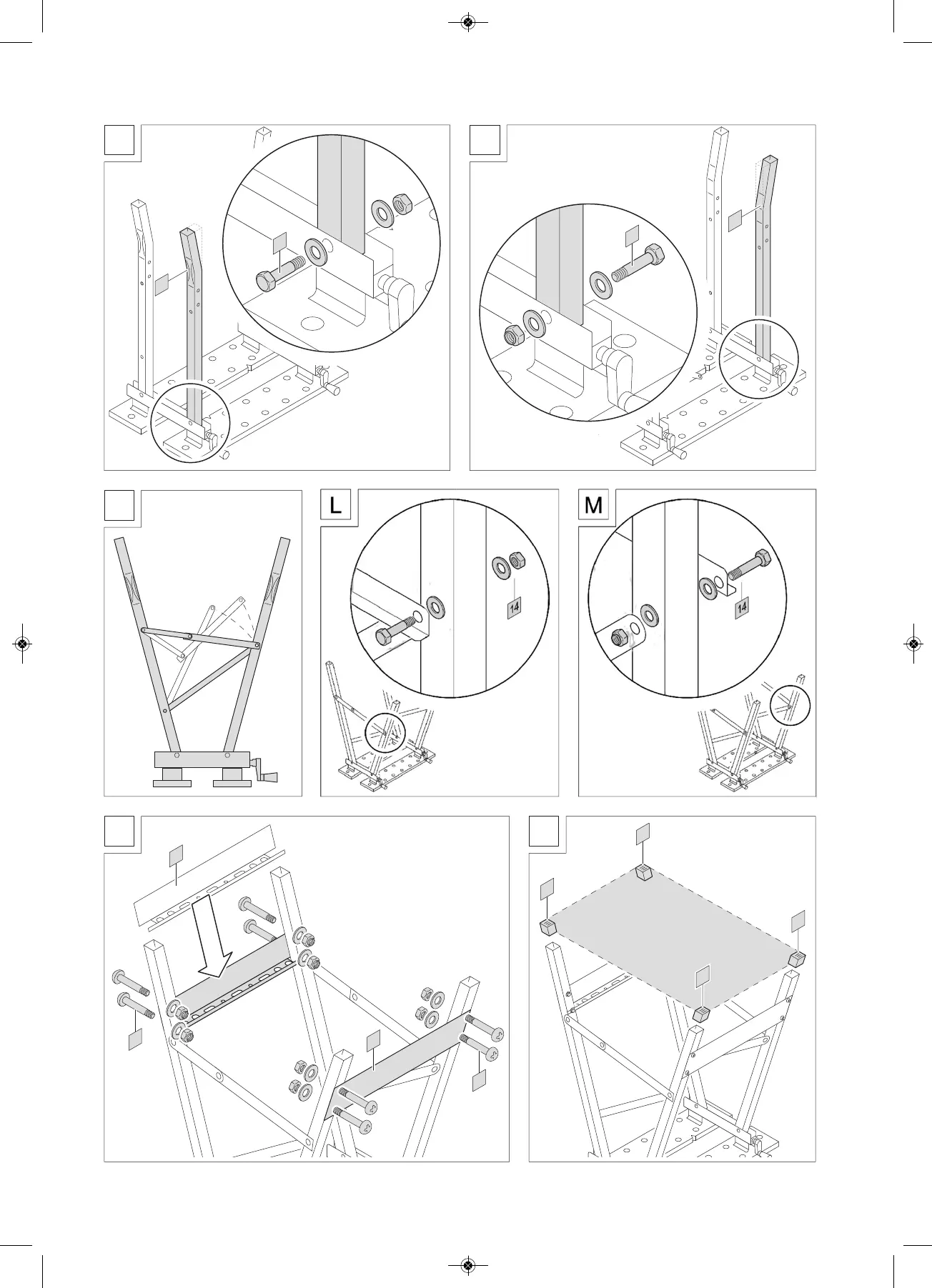 L

14

M

14