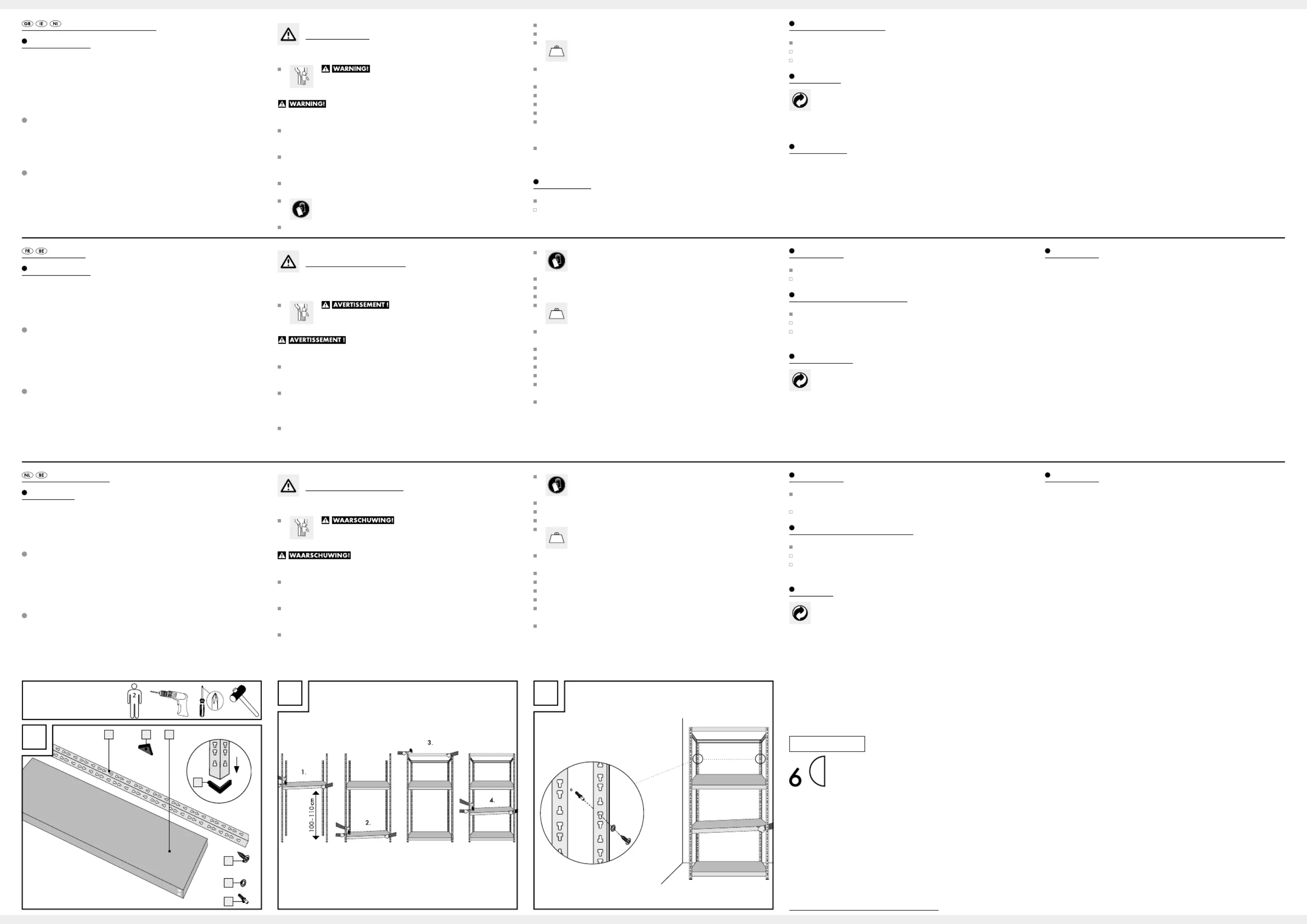 GB IE NI

WARNING!

WARNING!

FR BE

AVERTISSEMENT !

AVERTISSEMENT !

NL BE

WAARSCHUWING!

WAARSCHUWING!

2

1.

100–110 cm

2.

3.

4.

6