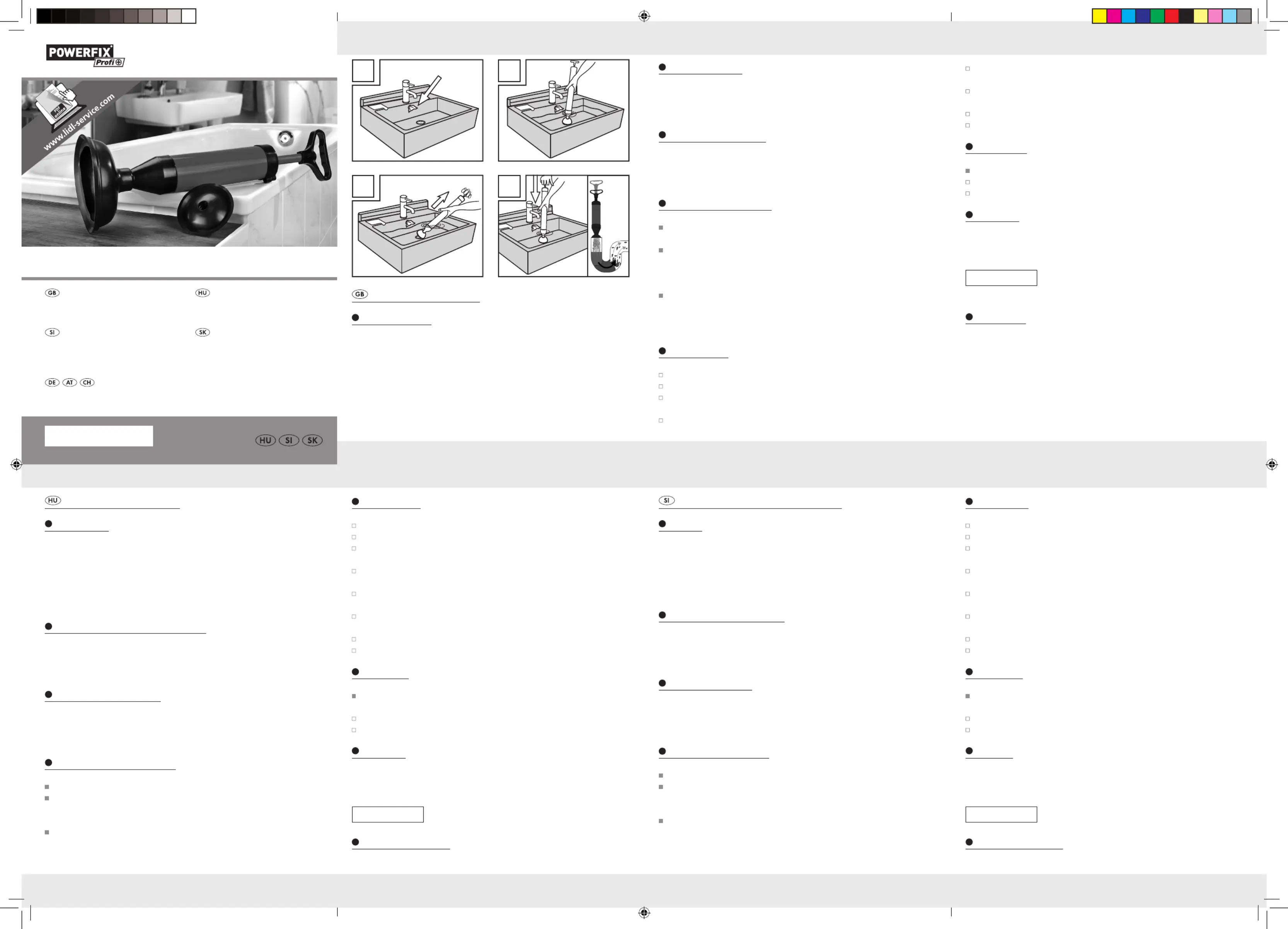 POWERFIX Profi

www.lidl-service.com

GB HU

SI SK

DE AT CH

HU SI SK

GB

HU

SI