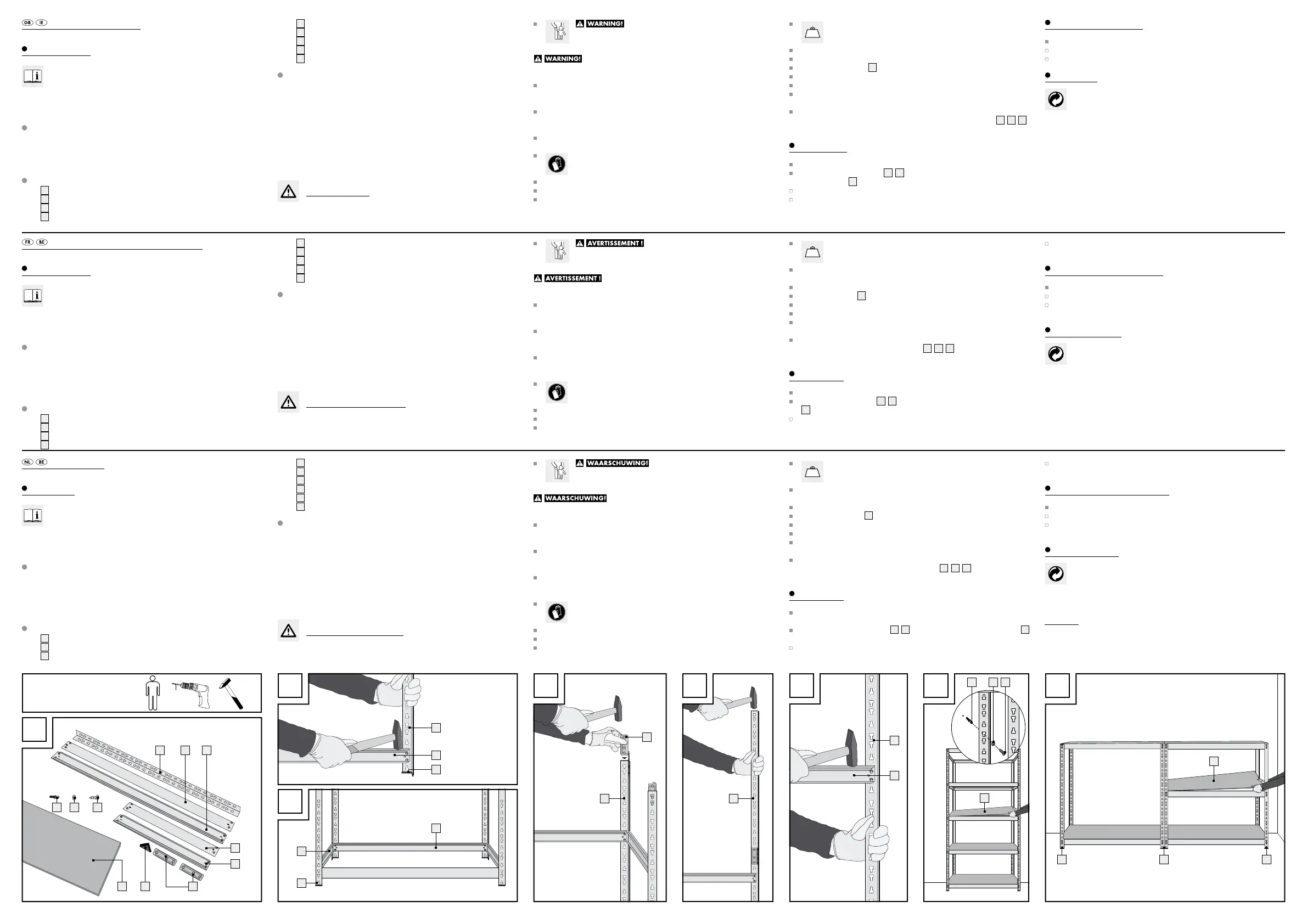 GB IE

WARNING!

WARNING!

FR BE

AVERTISSEMENT !

AVERTISSEMENT !

NL BE

WAARSCHUWING!

WAARSCHUWING!