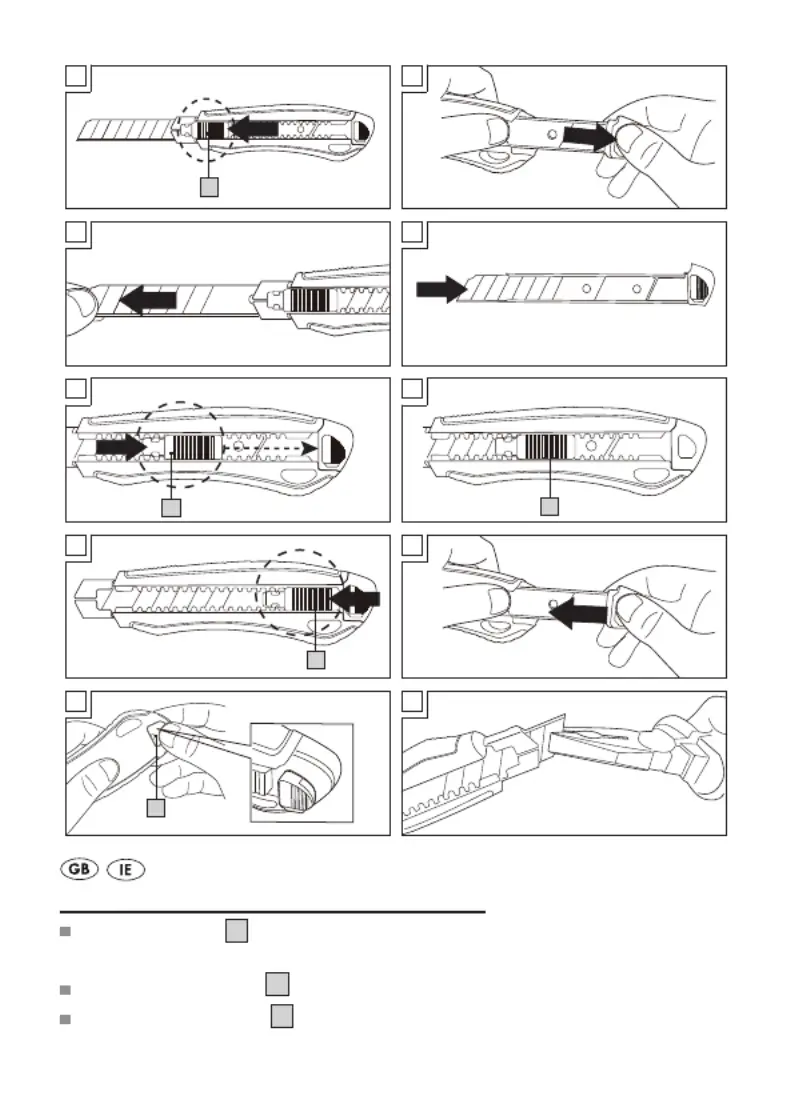 GB IE