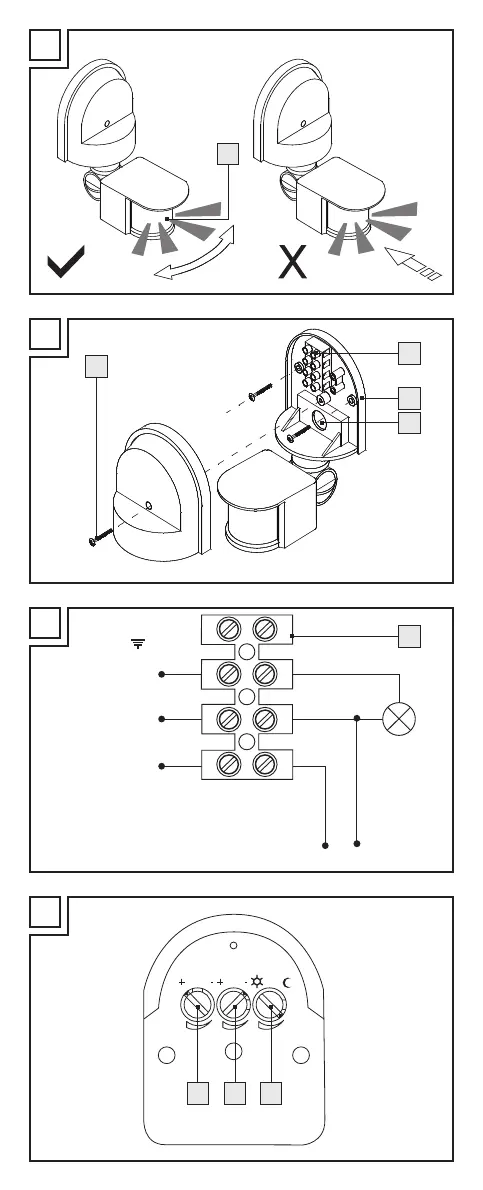 X

+ - + -