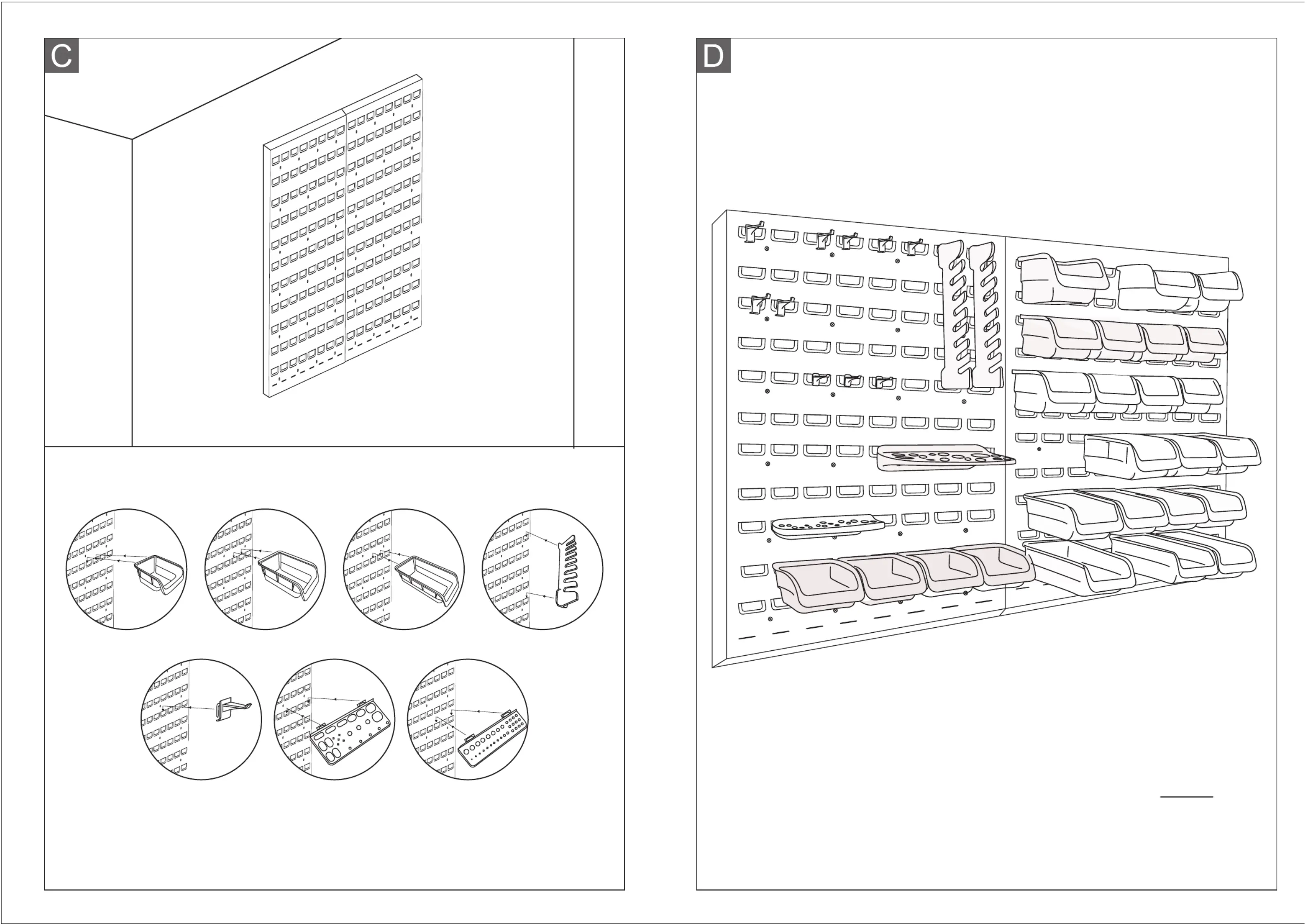 C

D