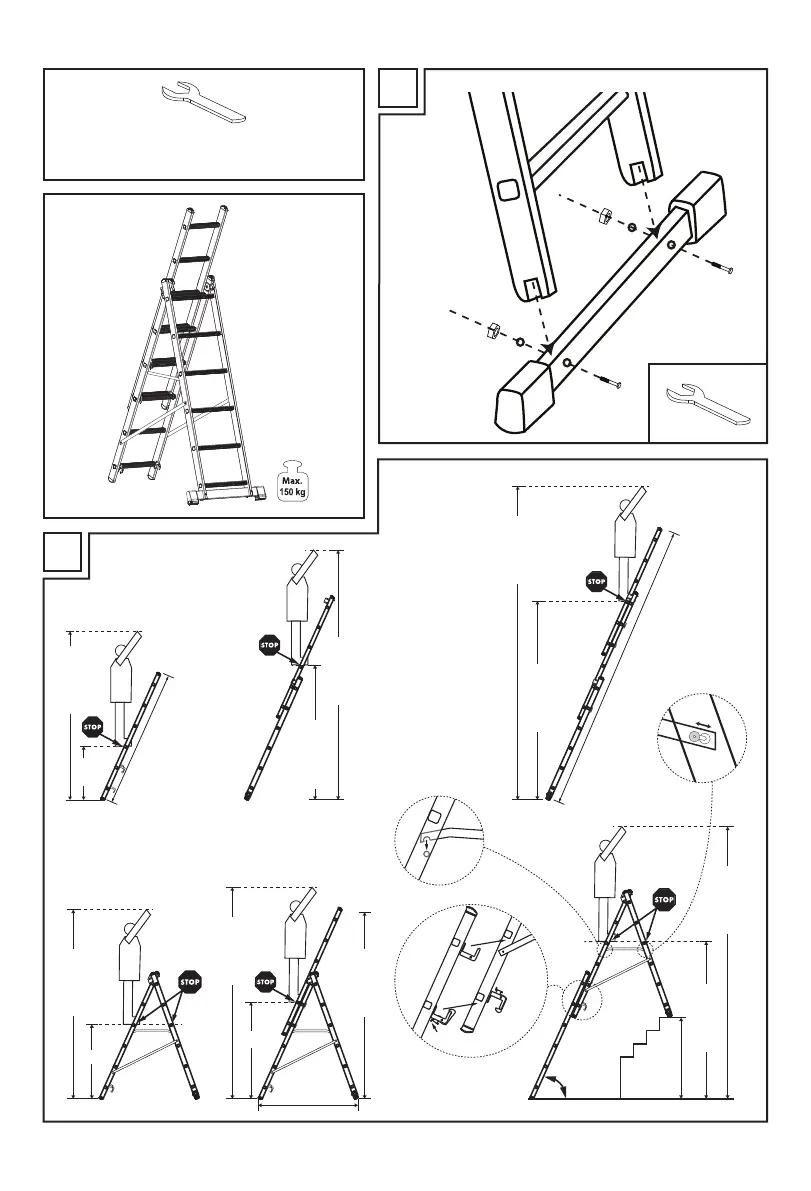 Max.
150 kg

STOP

STOP

STOP

STOP

STOP

STOP