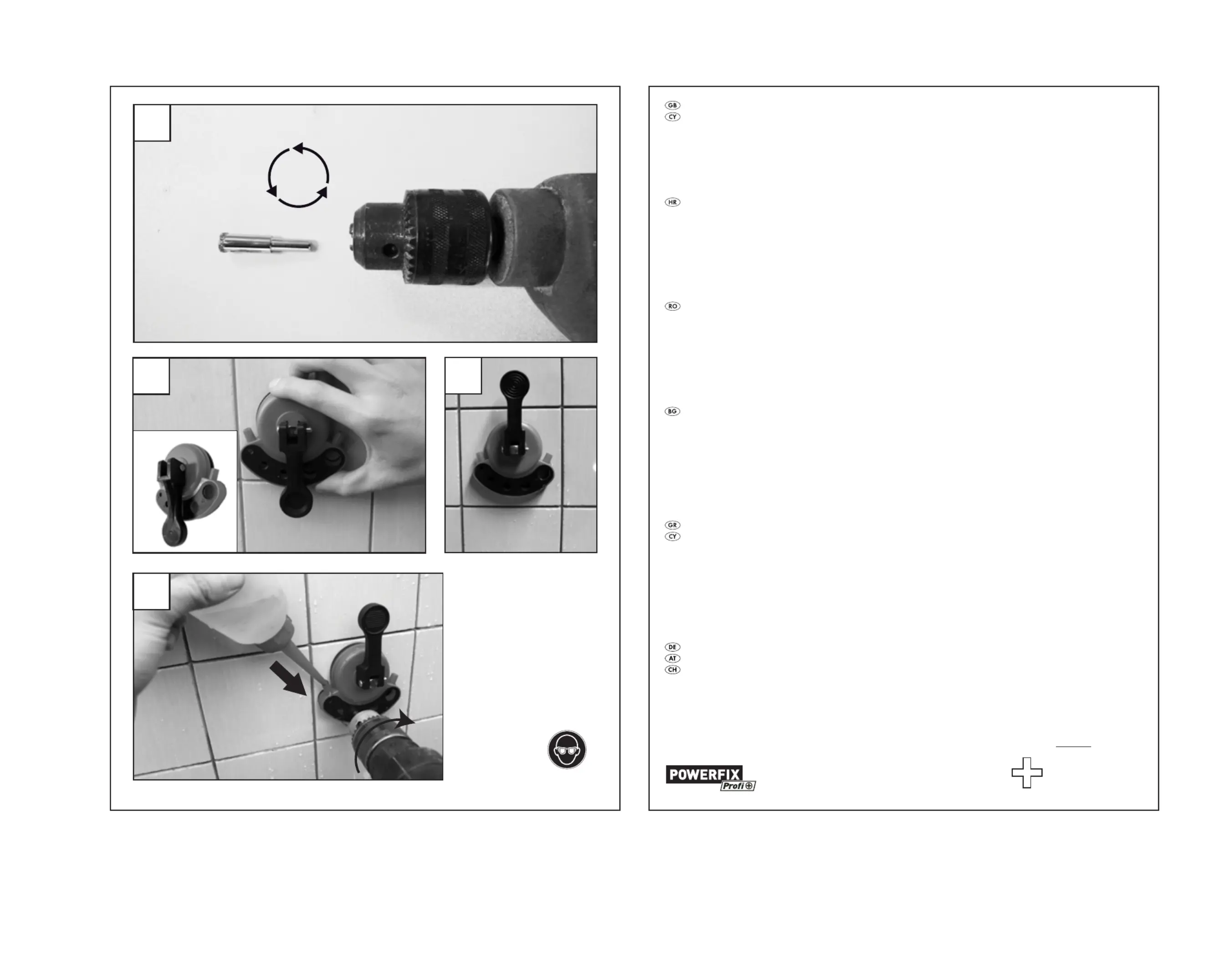 GB
CY

HR

RO

BG

GR
CY

DE
AT
CH

POWERFIX
Profi