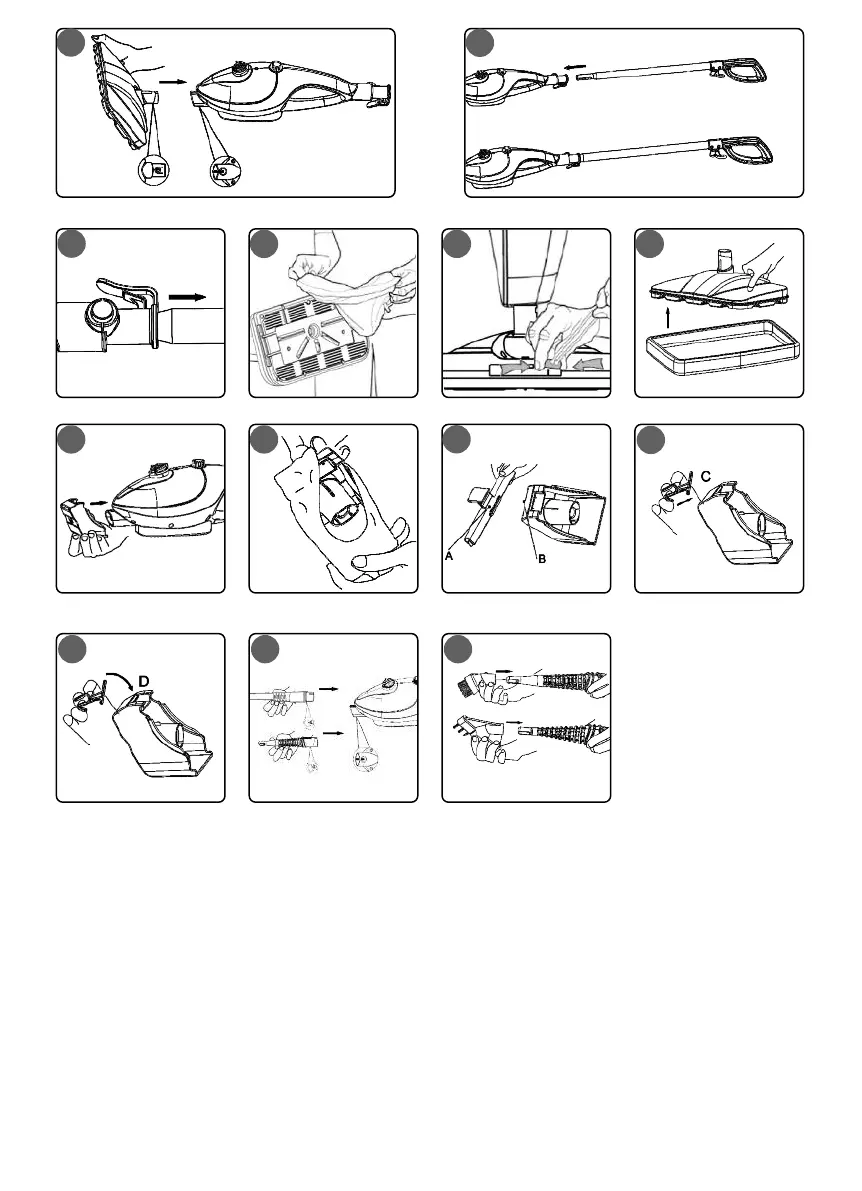 A
B
C
D