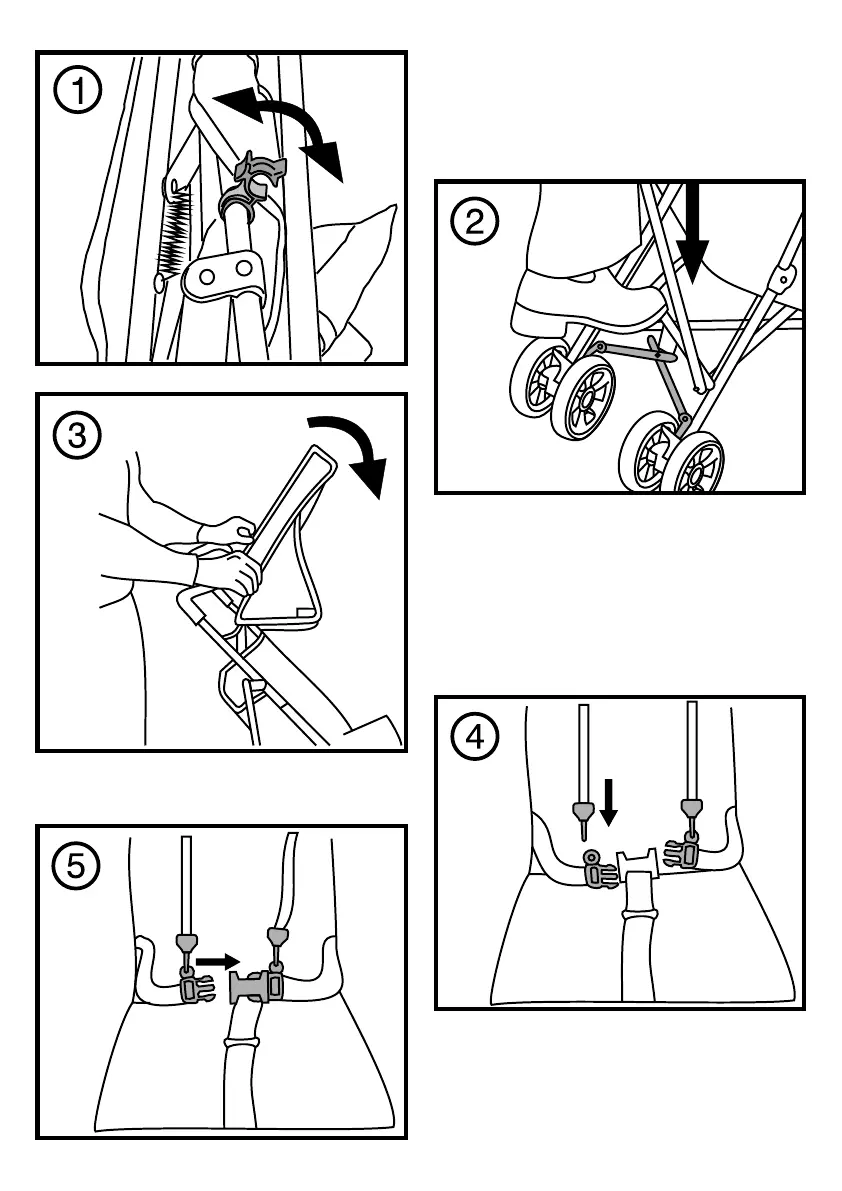 1

2

3

4

5