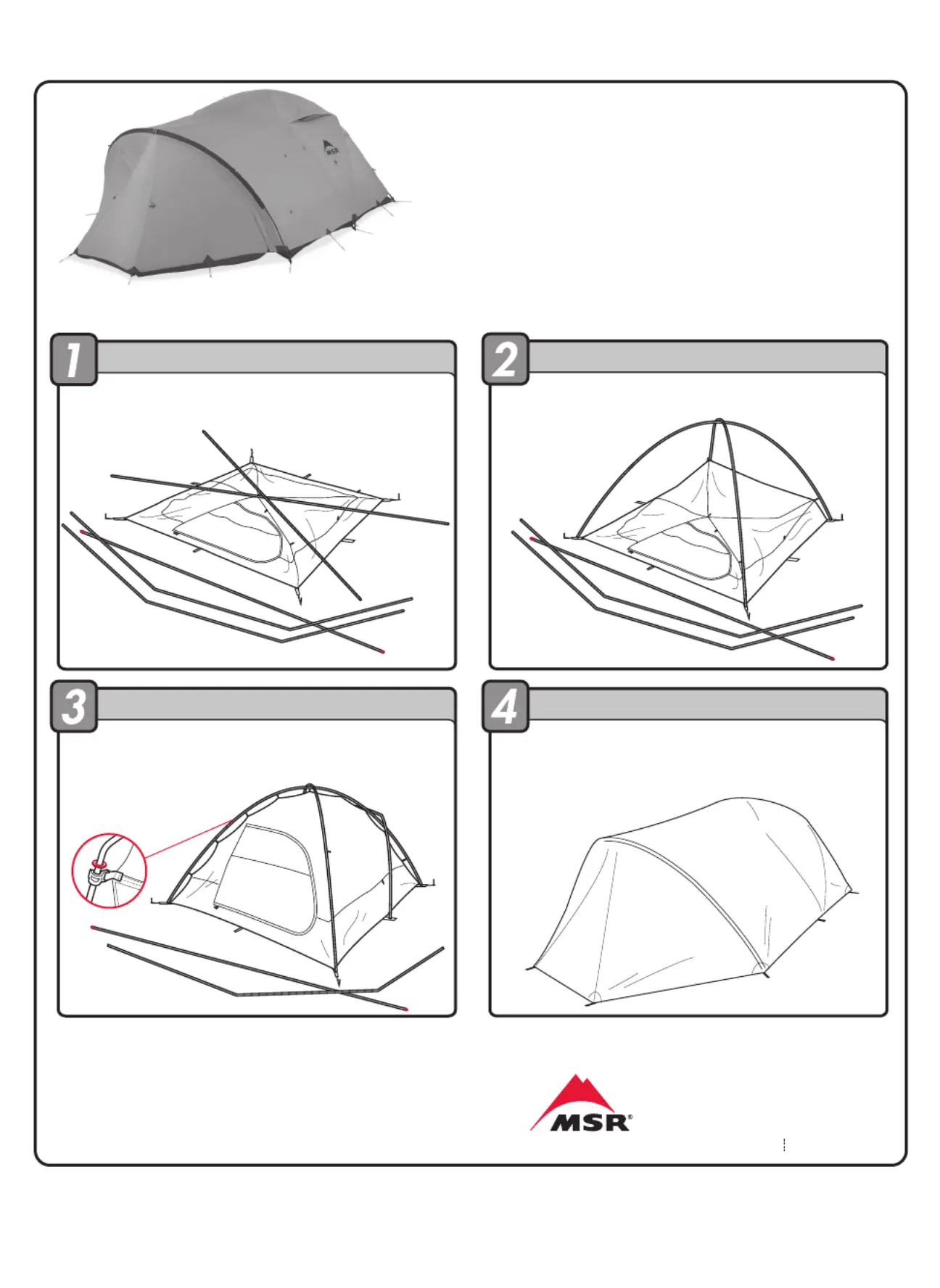 MSR

1

2

3

4

MSR®