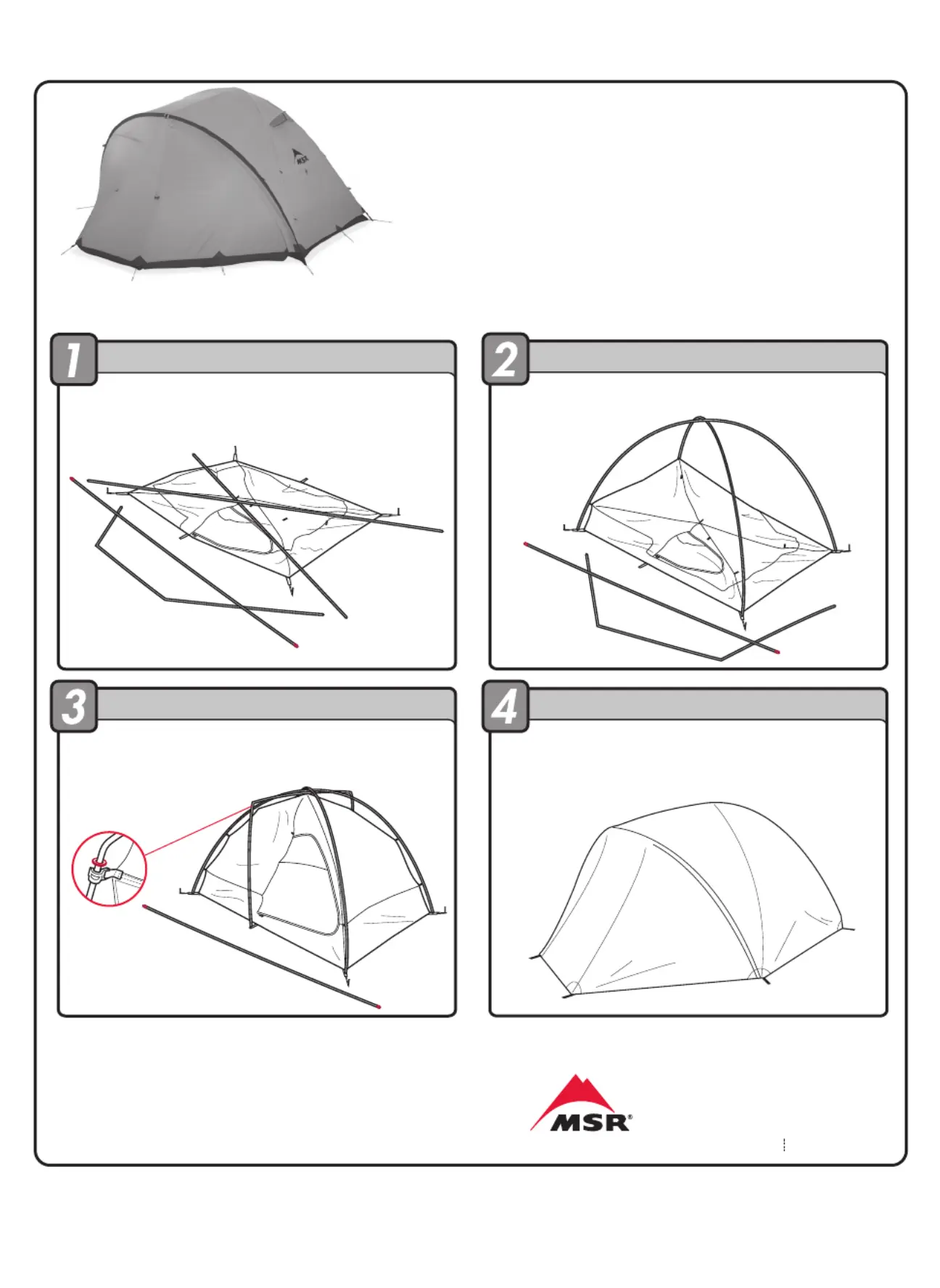 MSR

1

2

3

4

MSR®