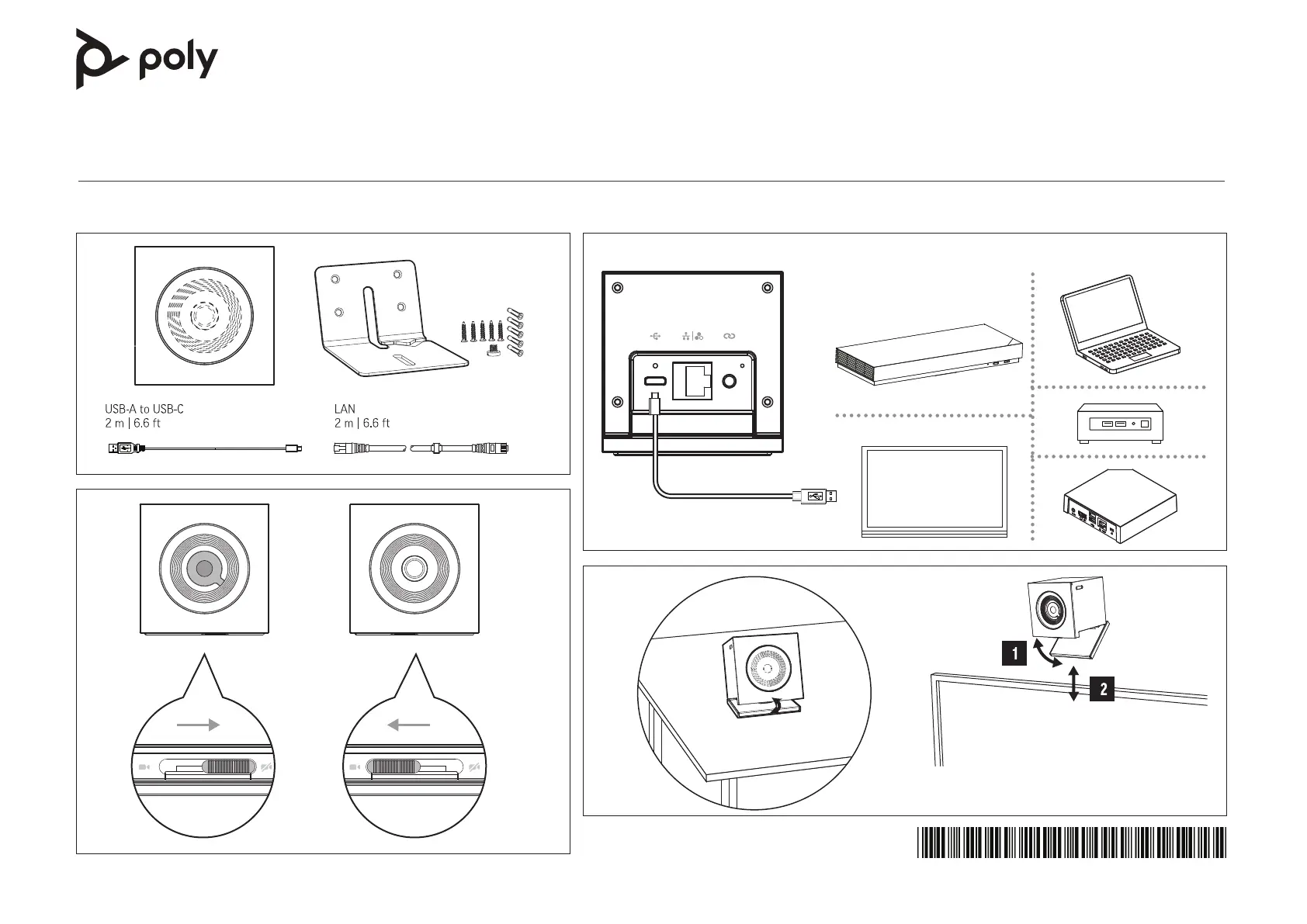 poly

USB-A to USB-C
2 m | 6.6 ft

LAN
2 m | 6.6 ft

1

2