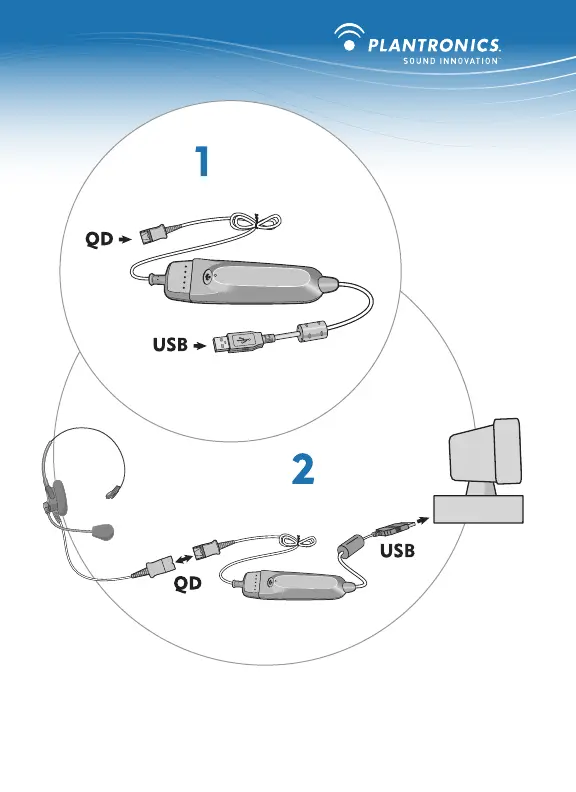 PLANTRONICS.
SOUND INNOVATION™

1

QD

USB

2

USB

QD