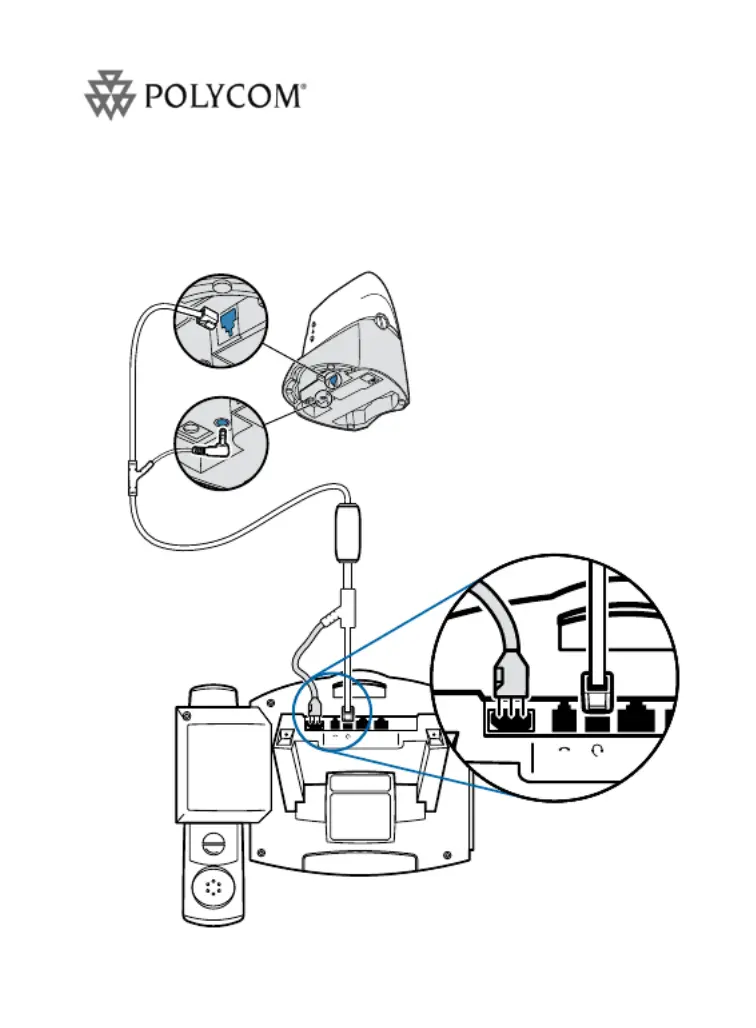 POLYCOM®