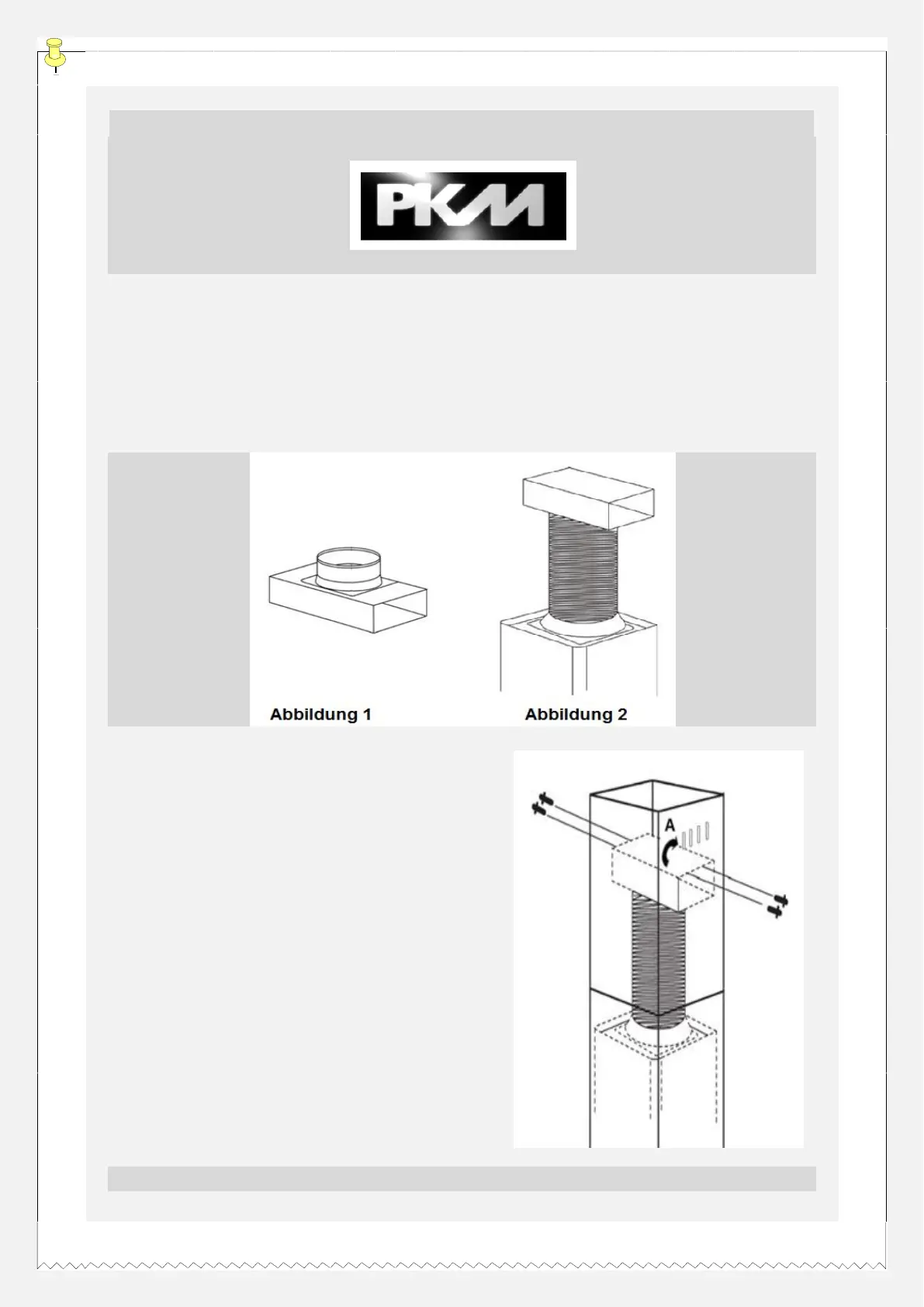 PKM

Abbildung 1

Abbildung 2

A