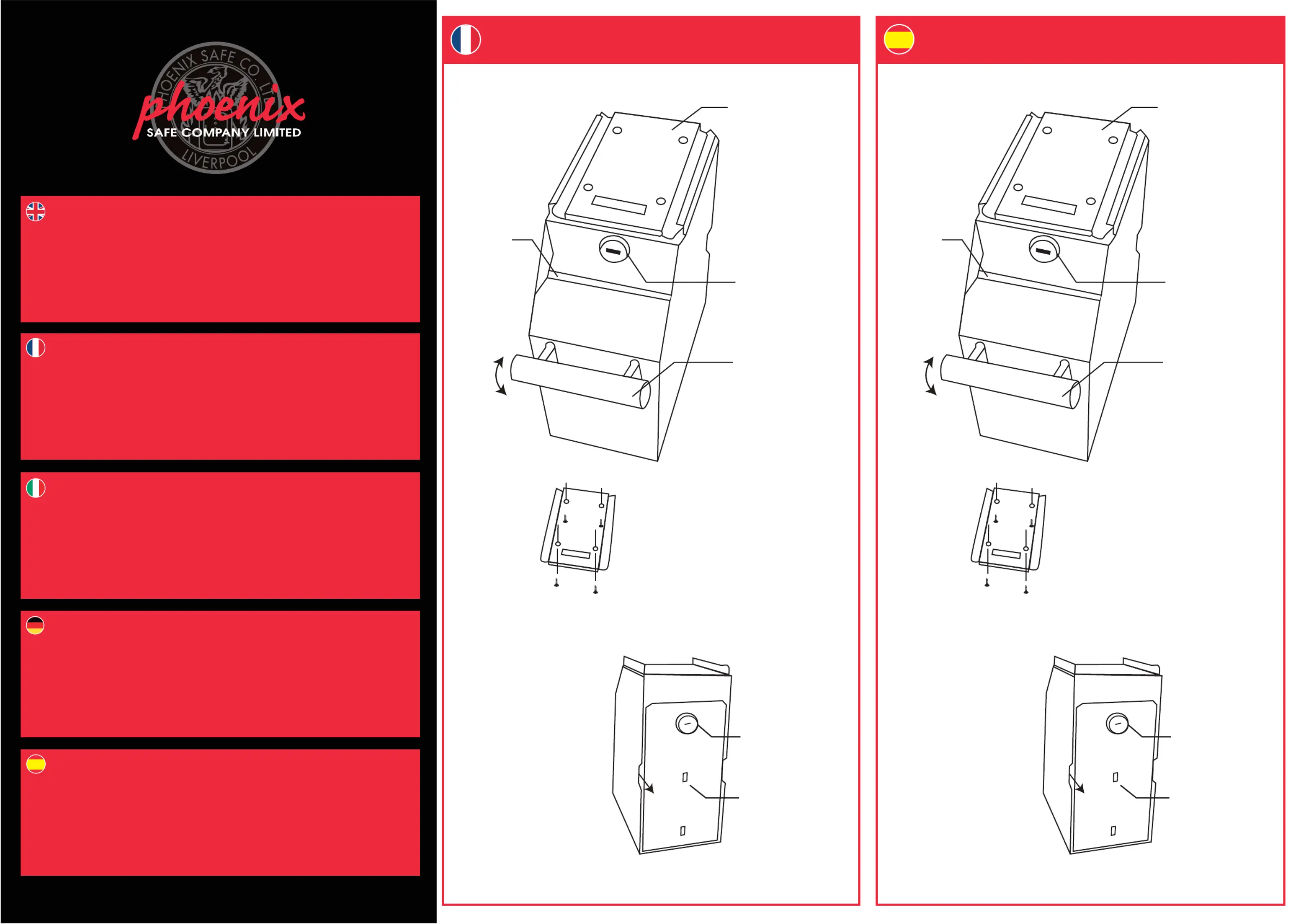 PHOENIX SAFE CO. LTD
phoenix
SAFE COMPANY LIMITED
LIVERPOOL