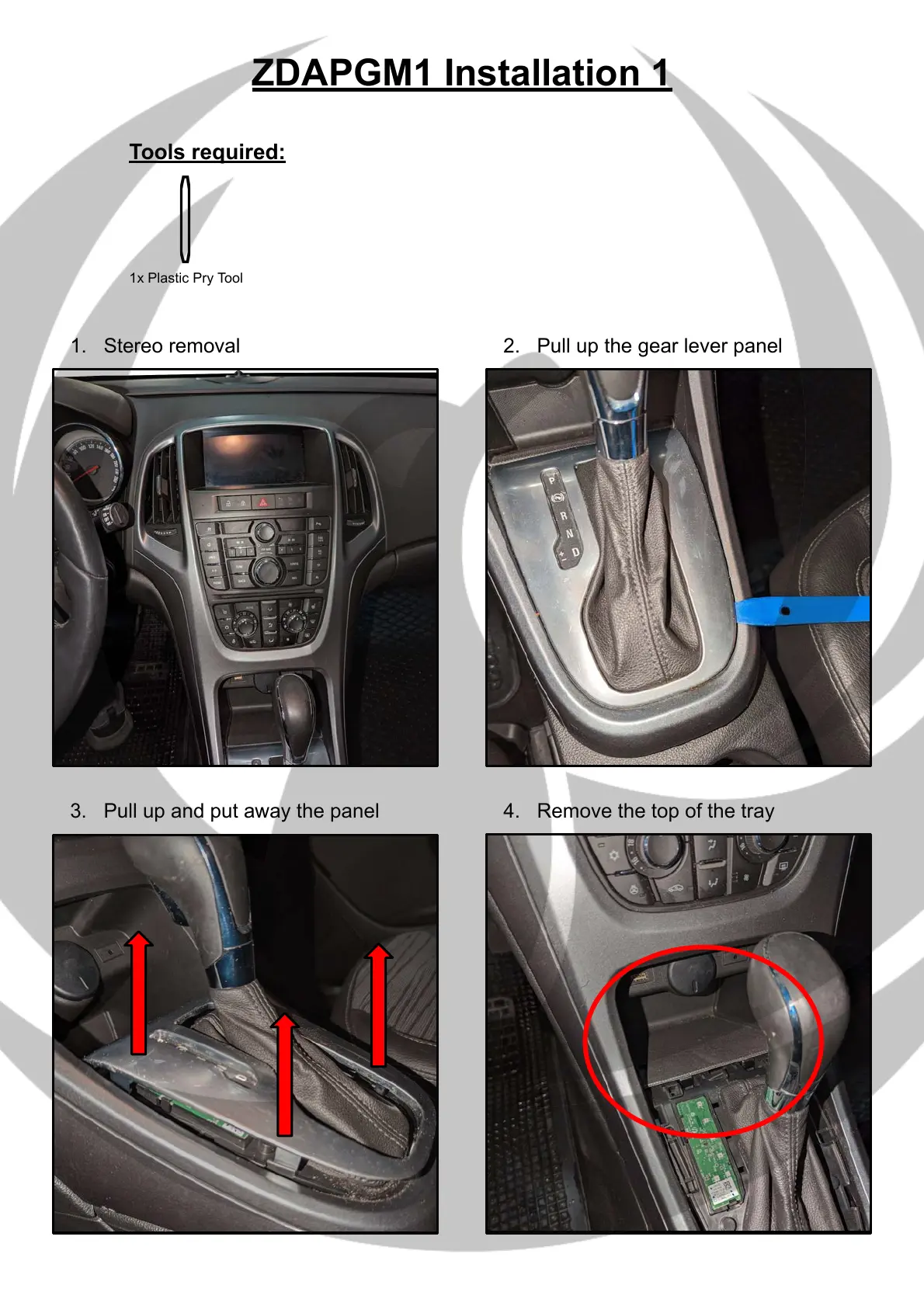 ZDAPGM1 Installation 1

Tools required:

1x Plastic Pry Tool

1. Stereo removal

2. Pull up the gear lever panel

P
R
N
D

3. Pull up and put away the panel

4. Remove the top of the tray