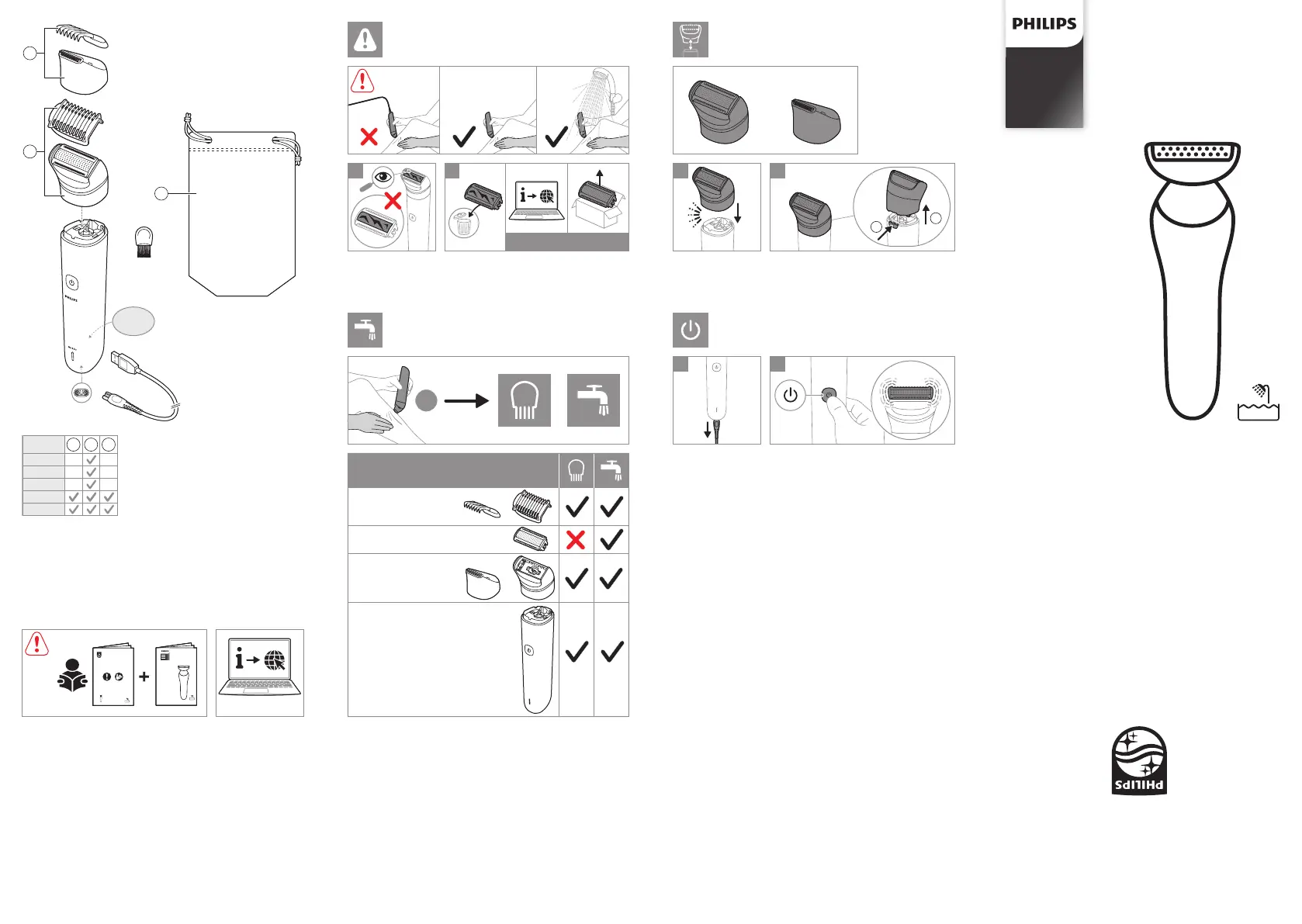 PHILIPS

PHILIPS

PHILIPS