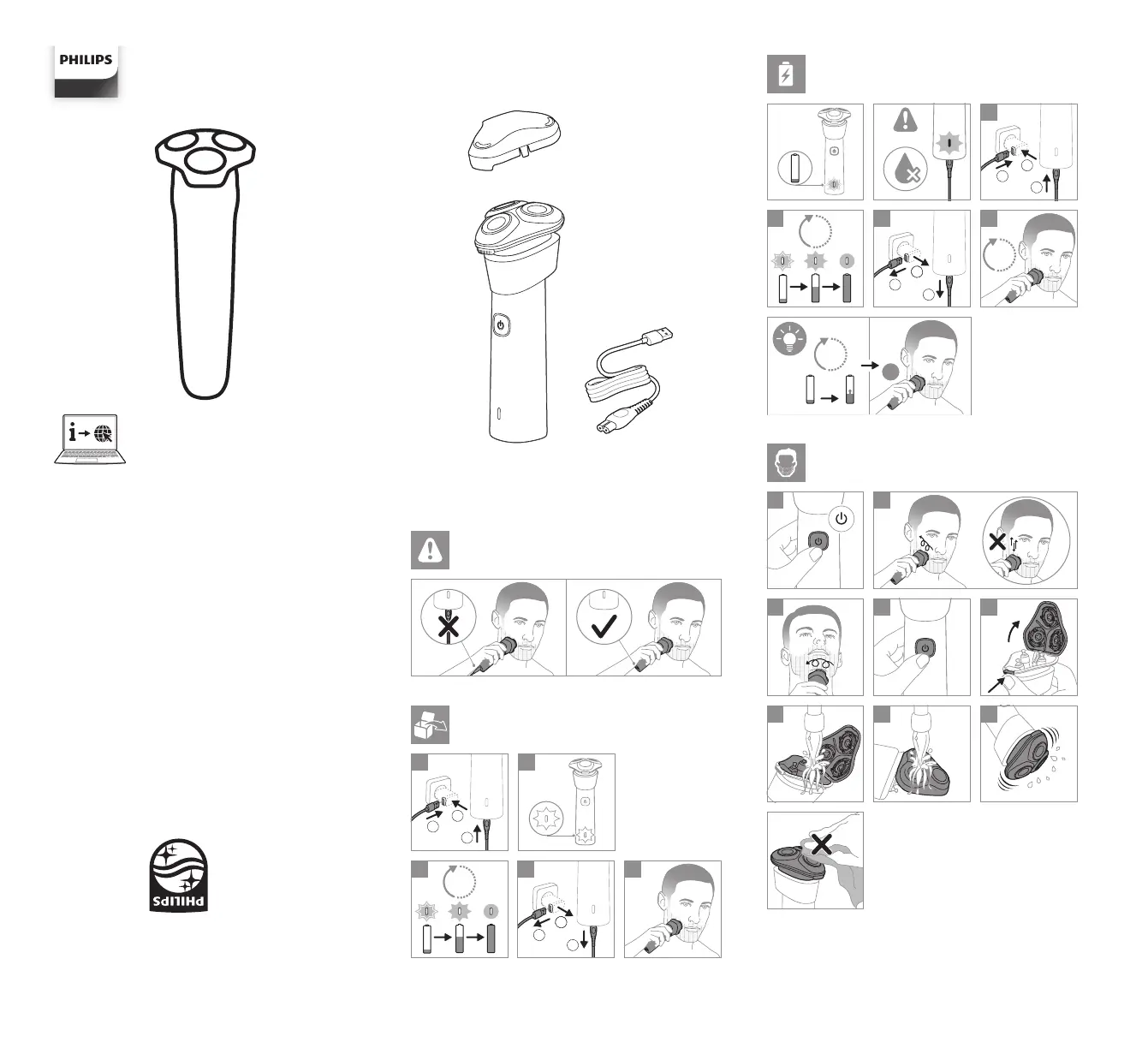 PHILIPS

PHILIPS