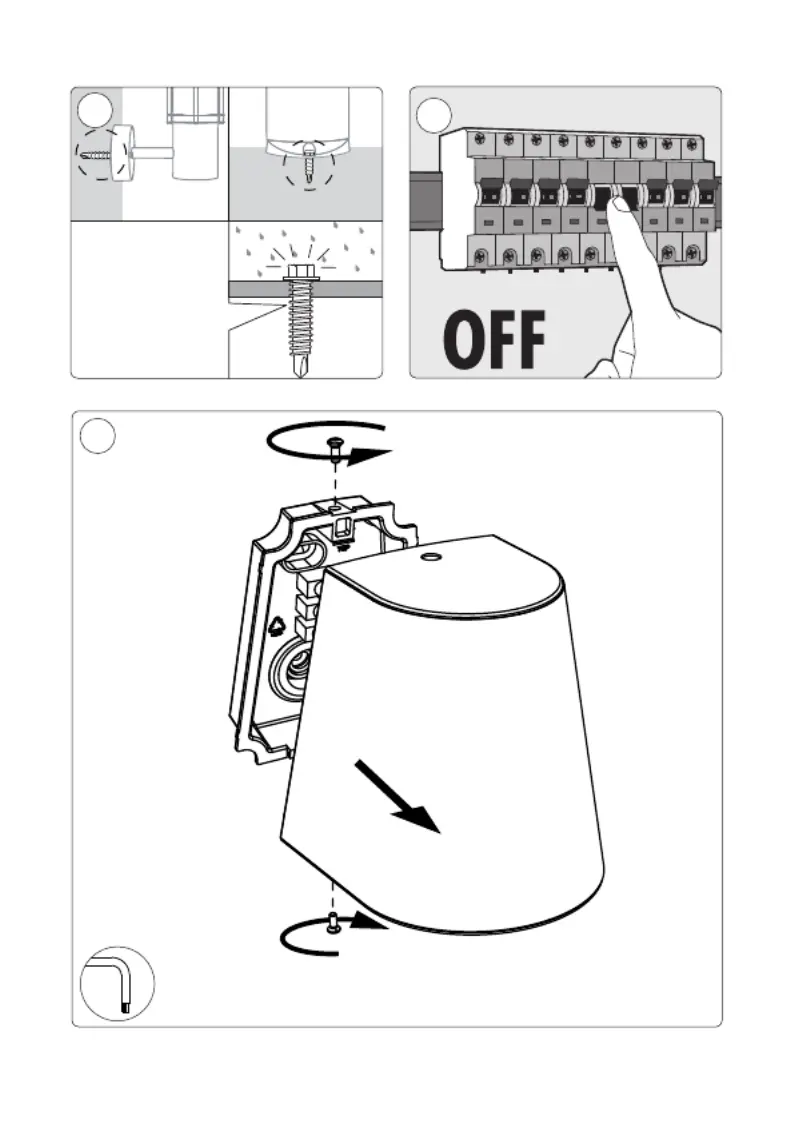 OFF